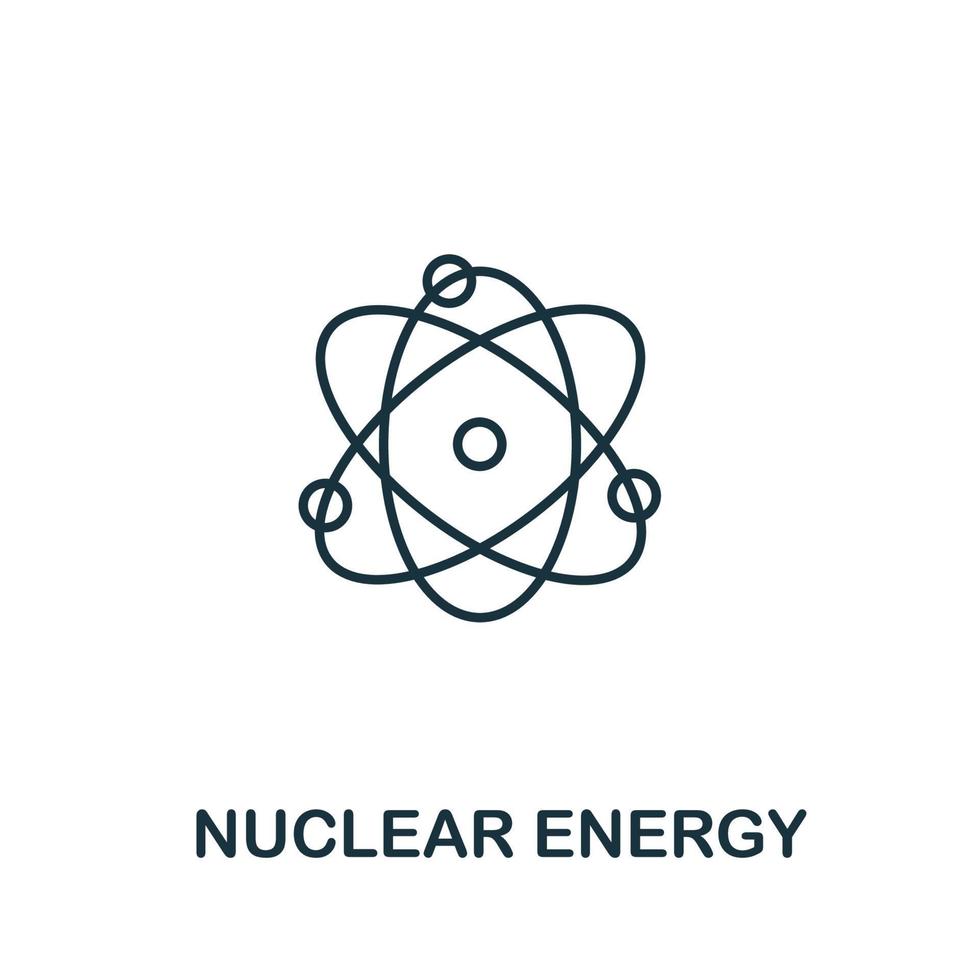 NUCLEAR ENERGY