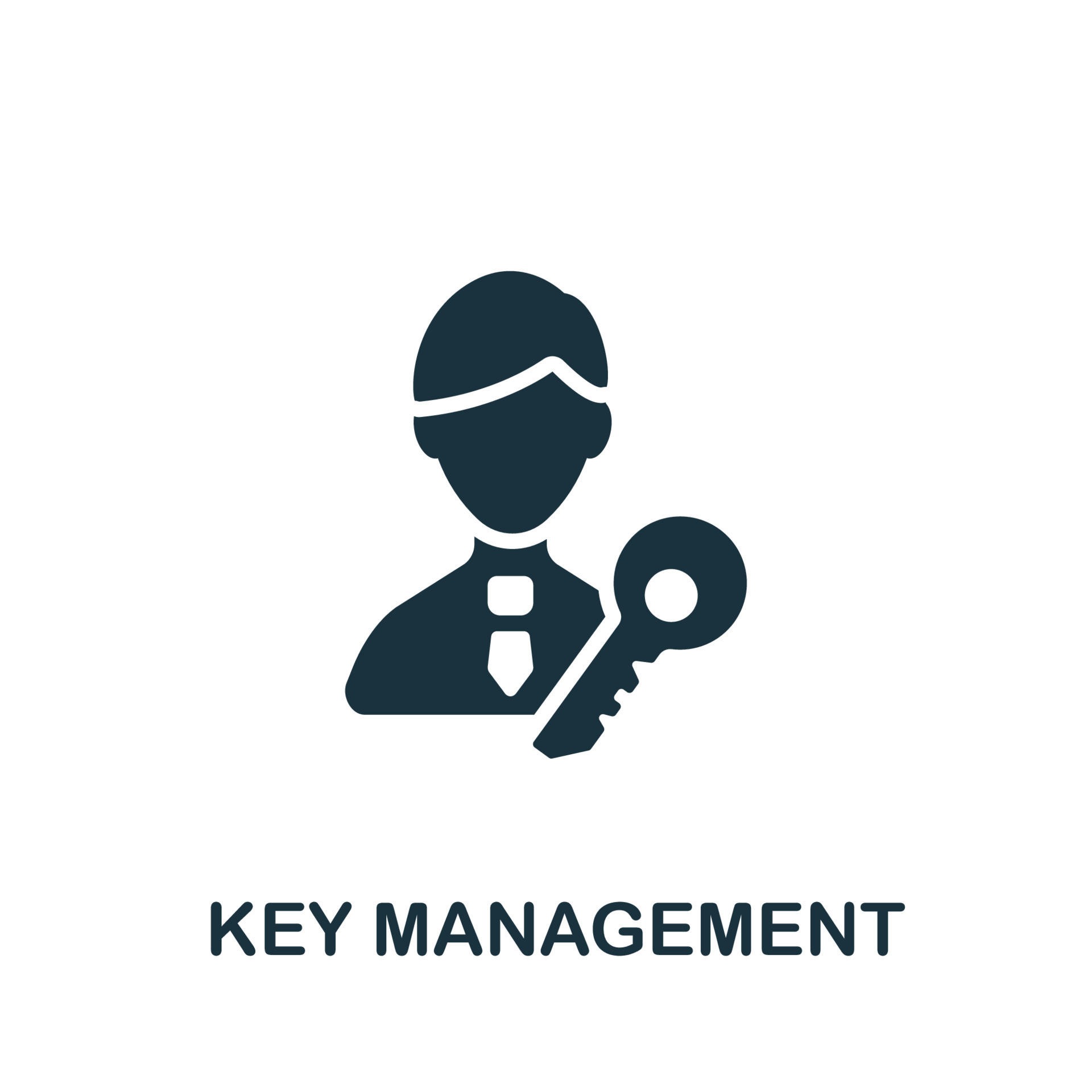 KEY MANAGEMENT