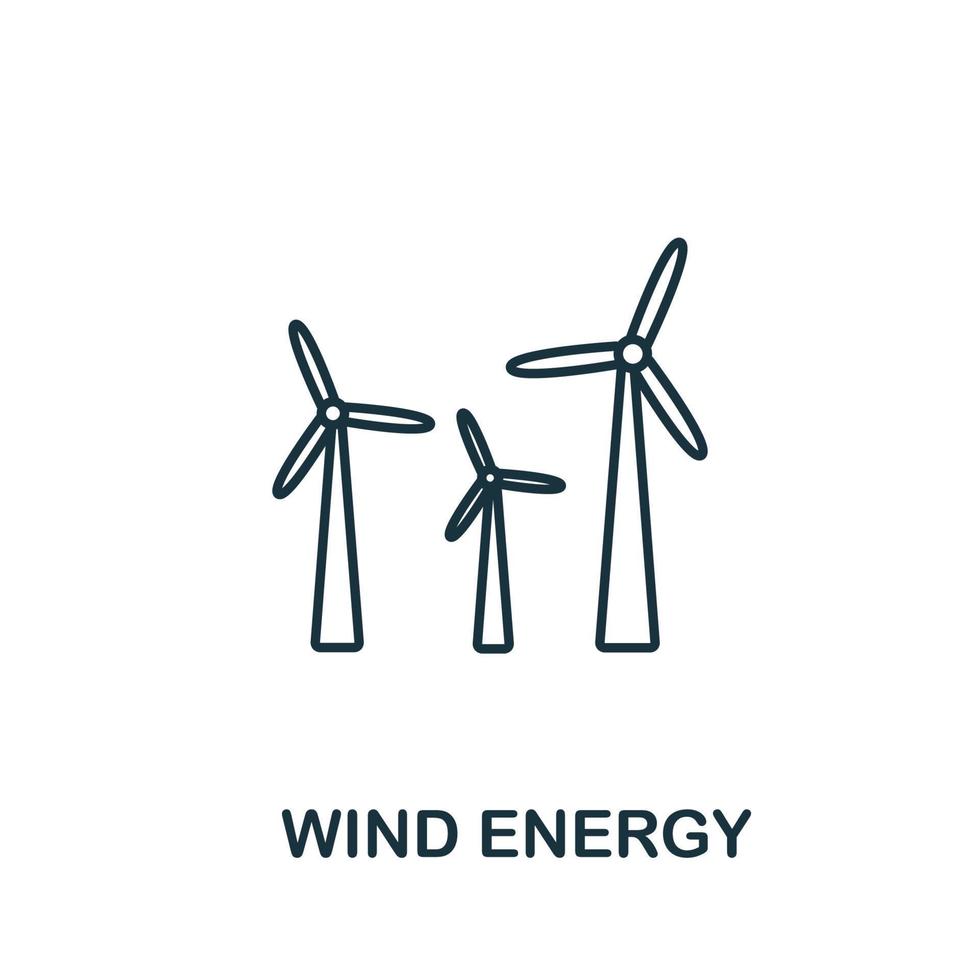 WIND ENERGY