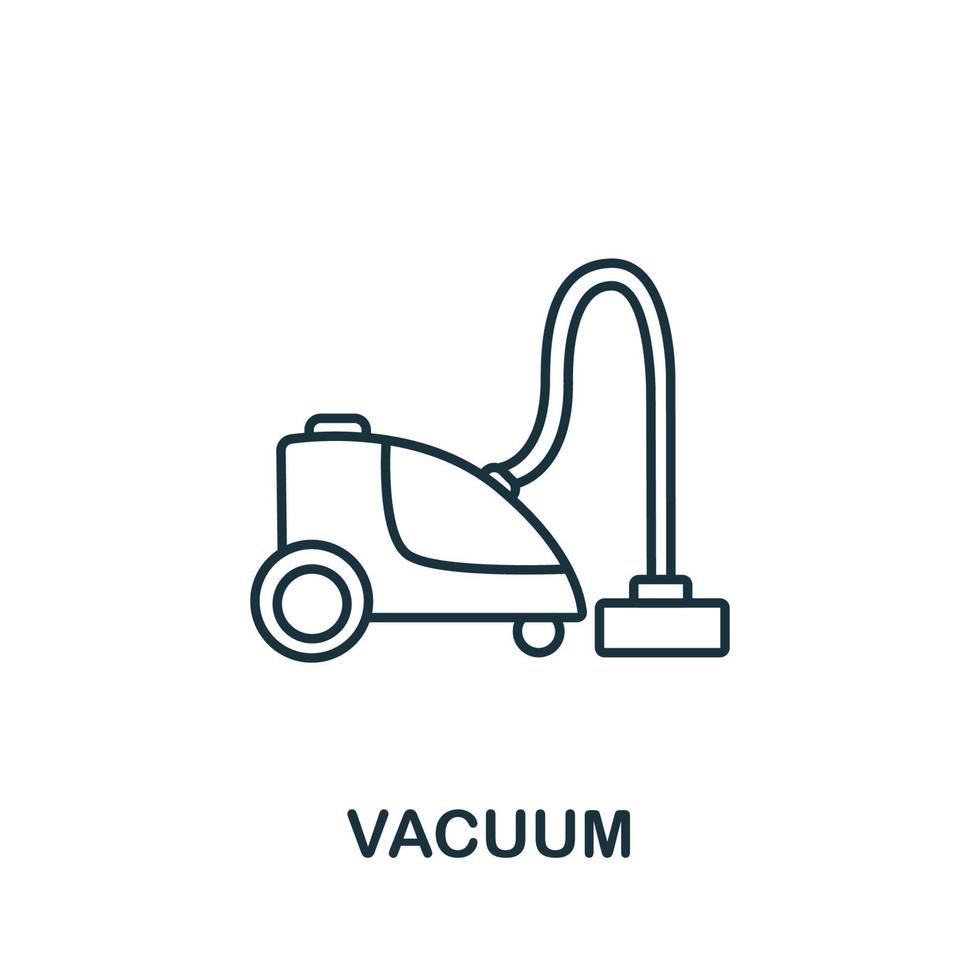 VACUUM