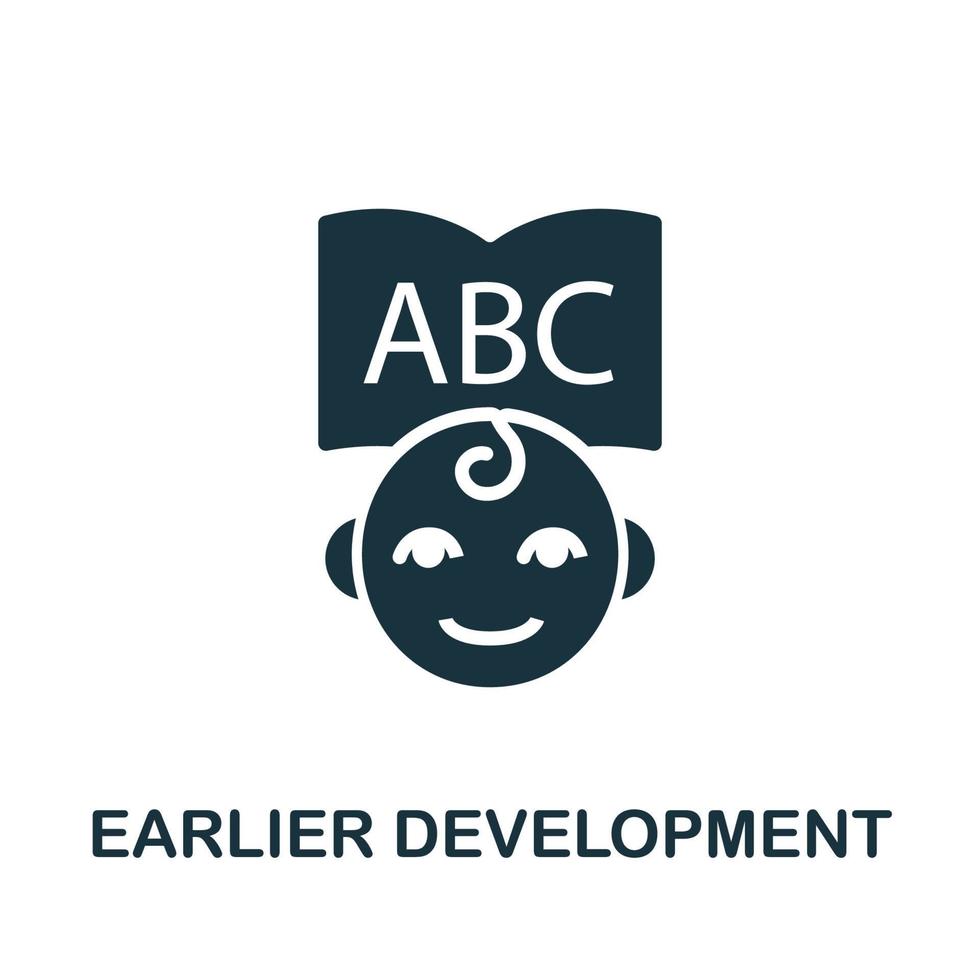 ABC

EARLIER DEVELOPMENT