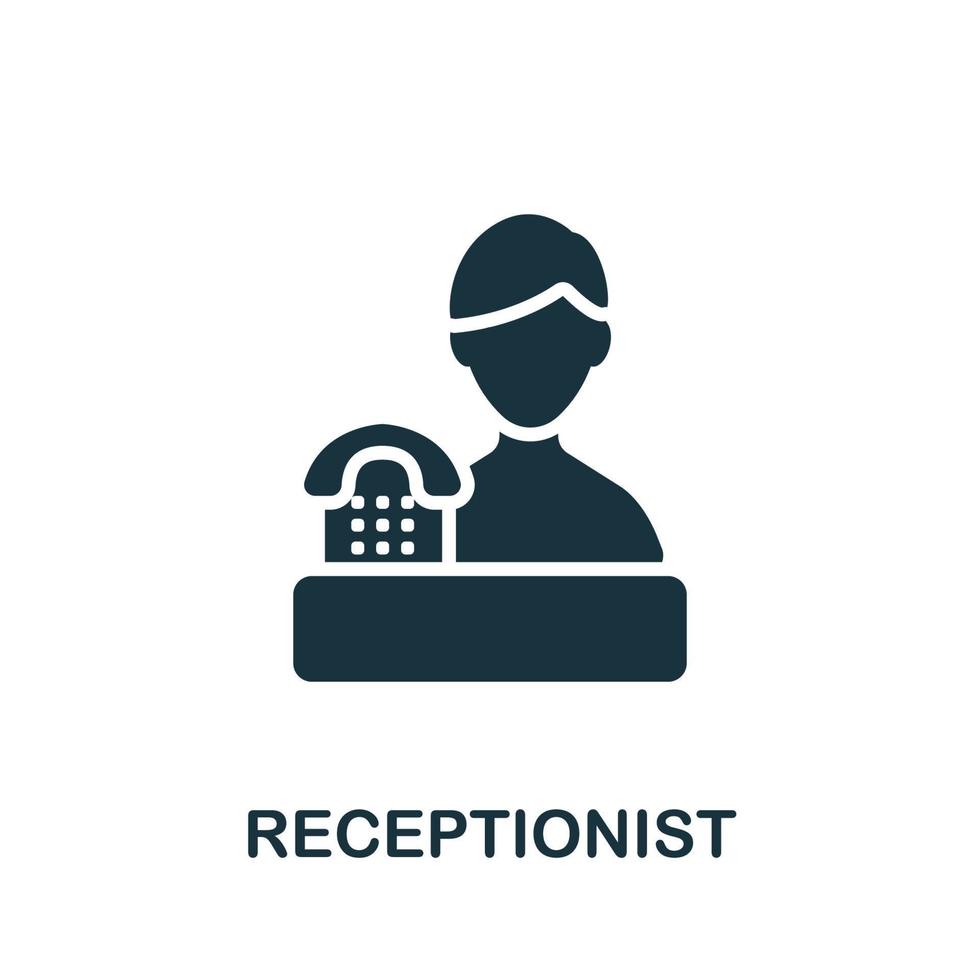 RECEPTIONIST