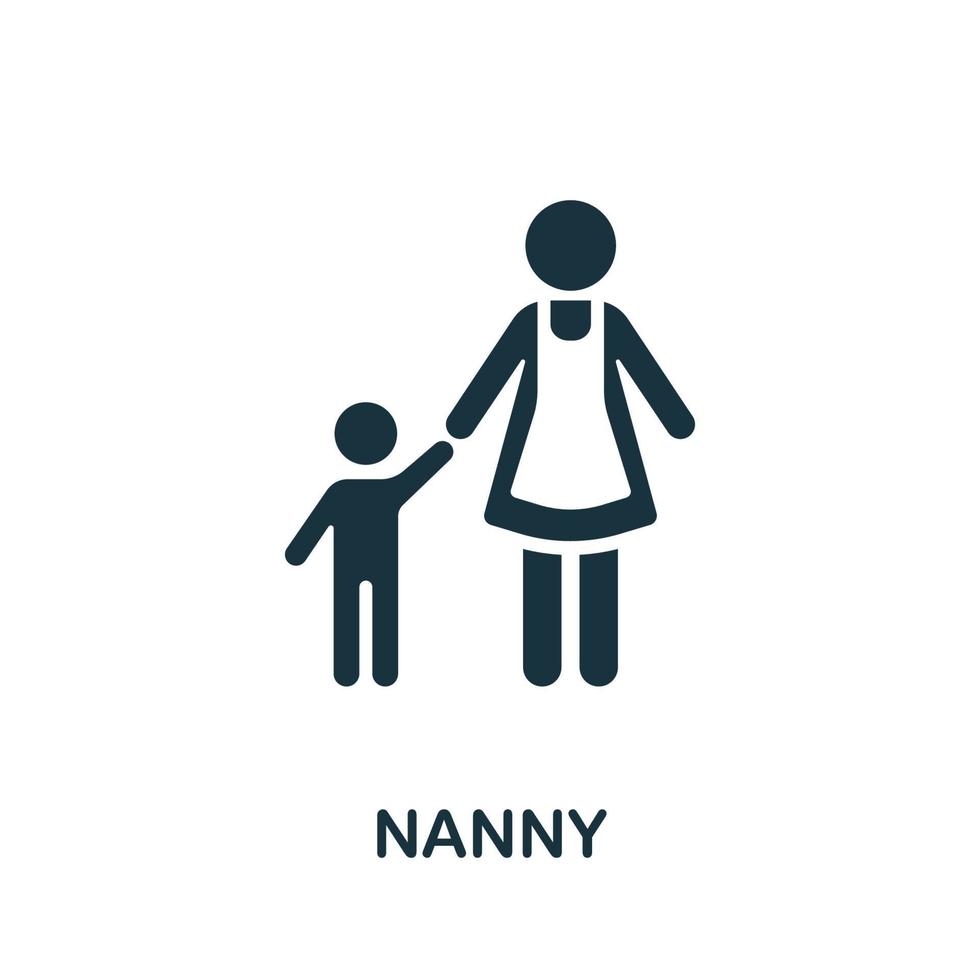 NANNY