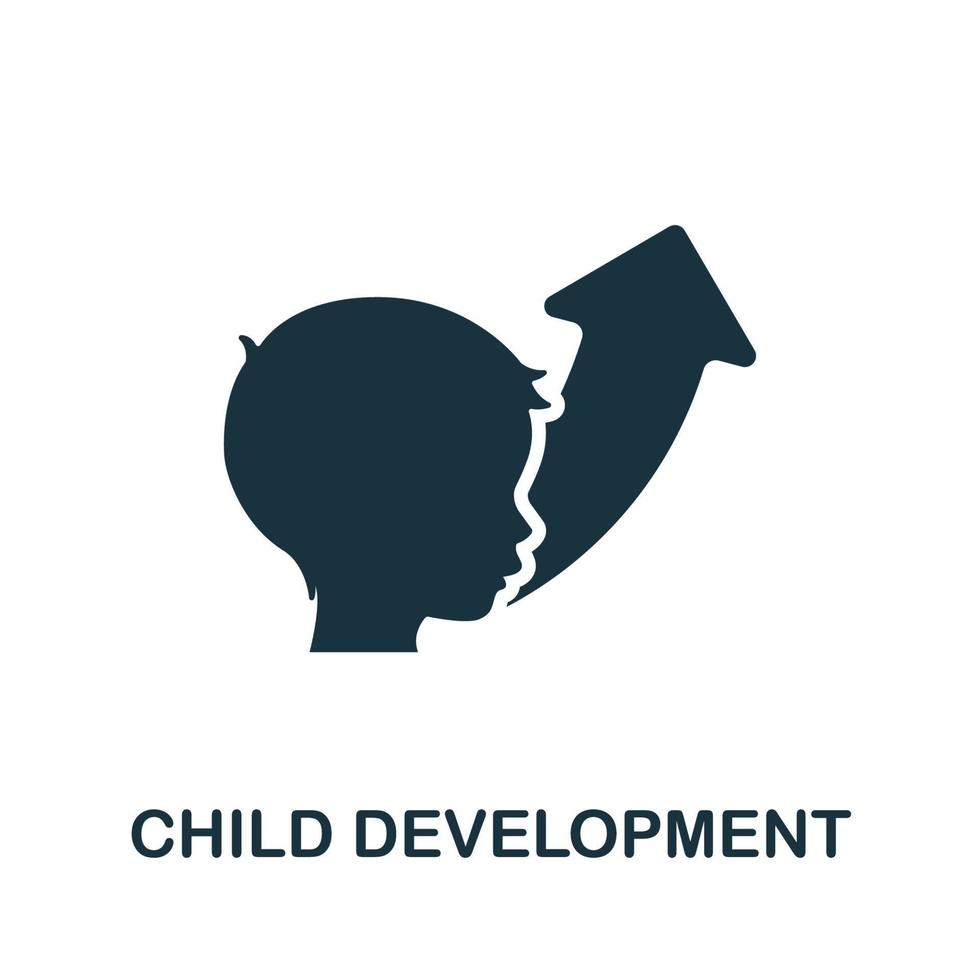 CHILD DEVELOPMENT