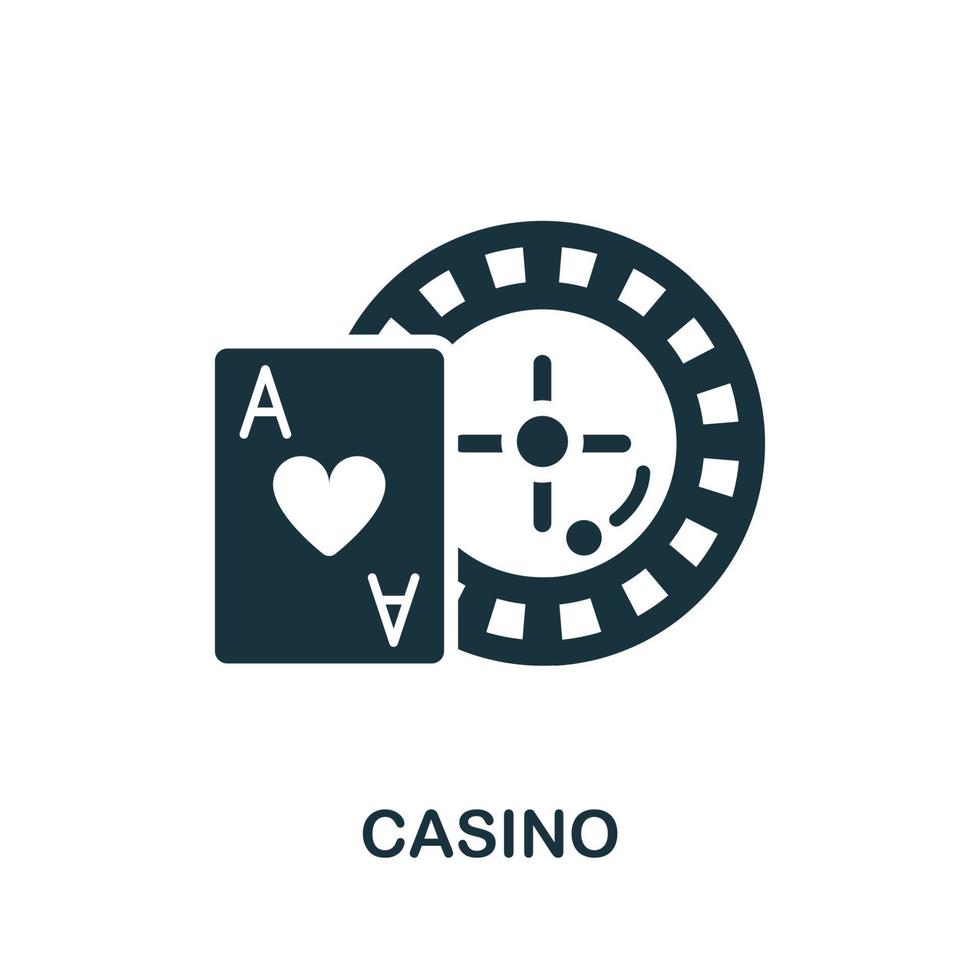 A

A

CASINO