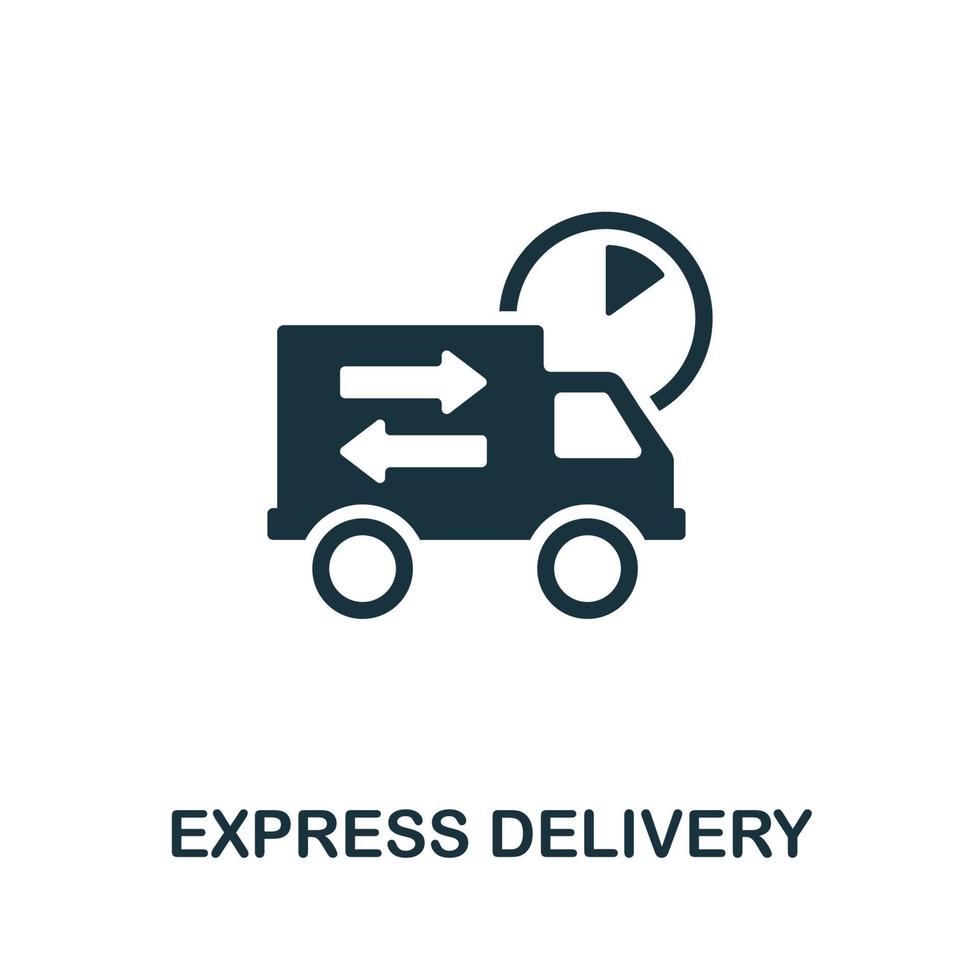 EXPRESS DELIVERY