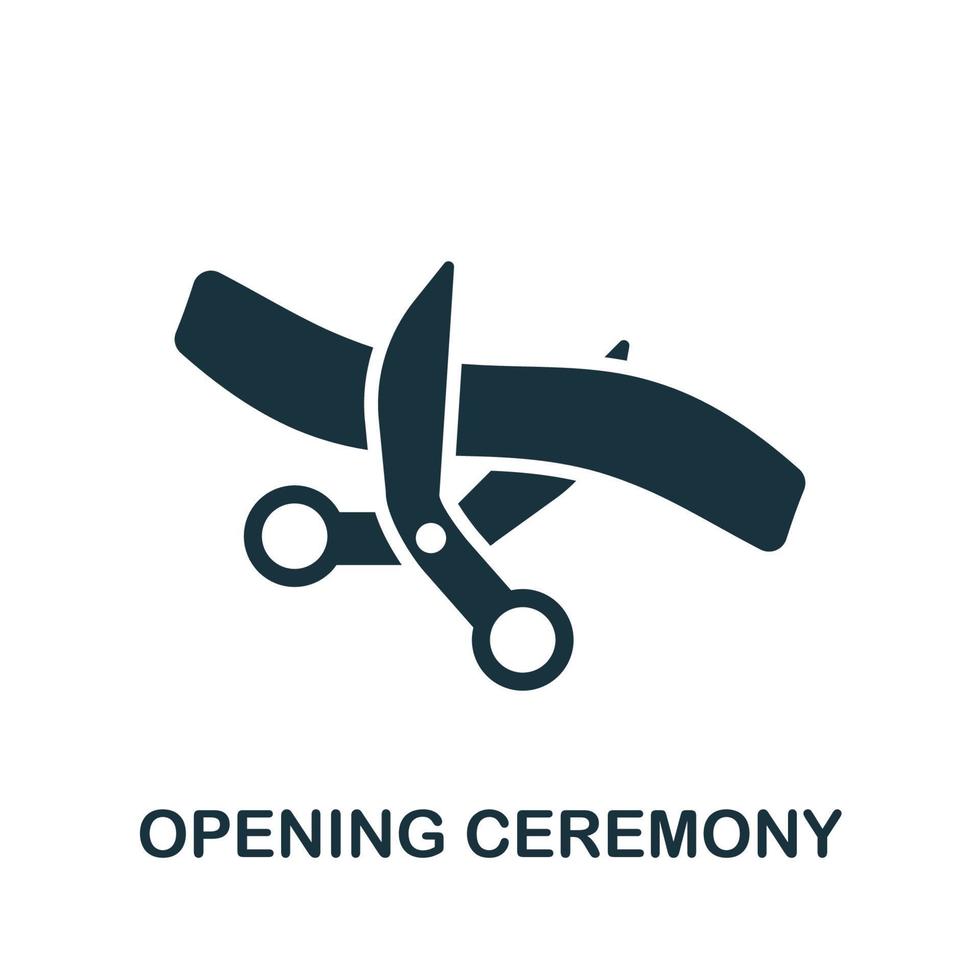 OPENING CEREMONY