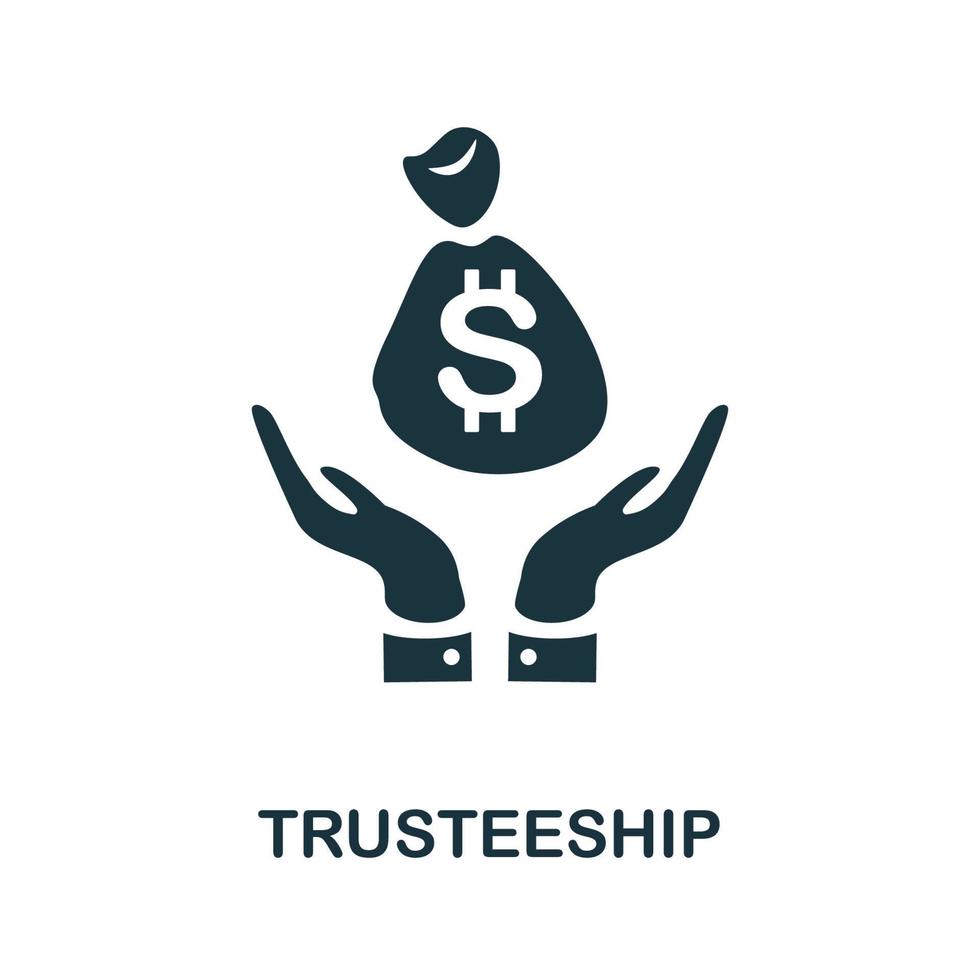 $

TRUSTEESHIP