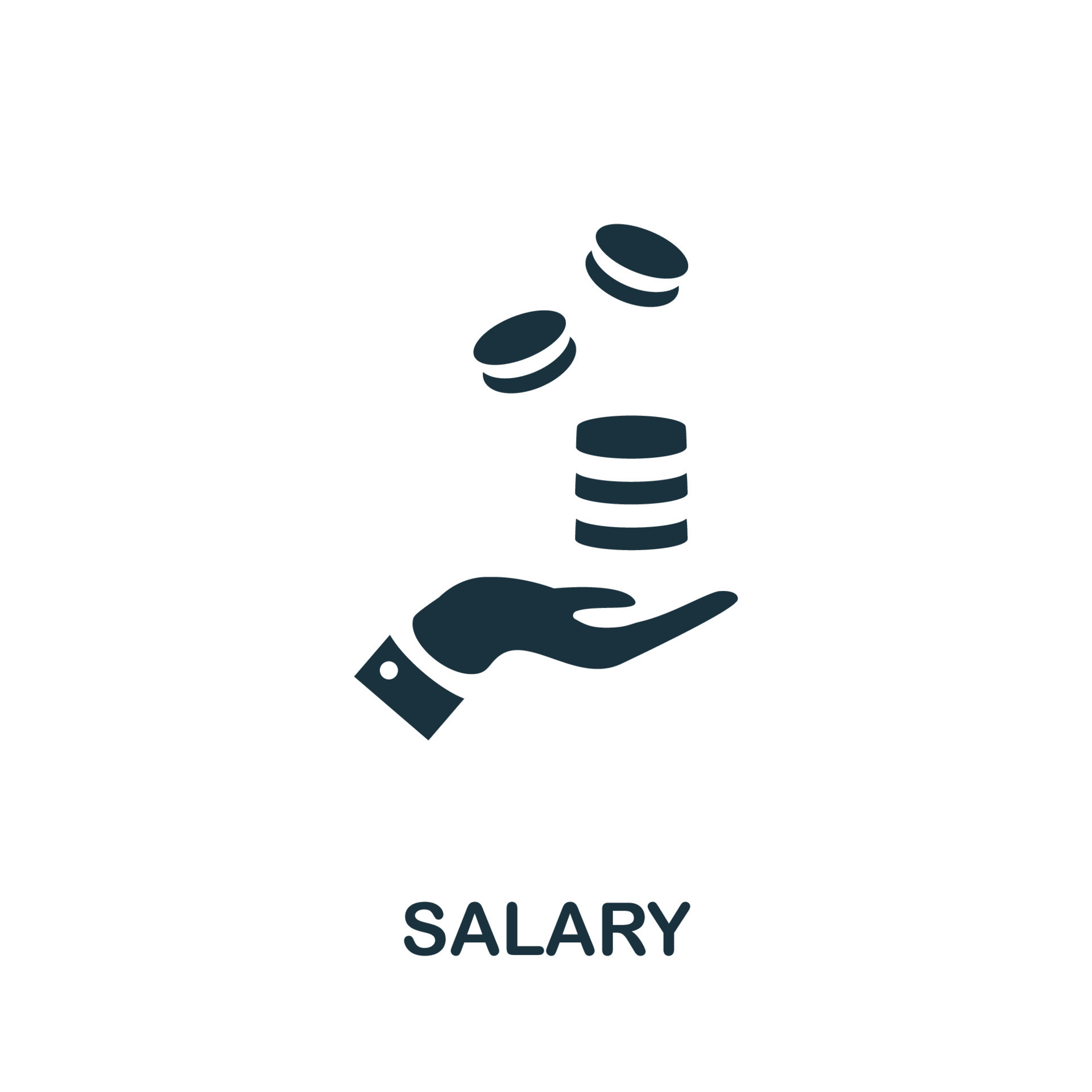 SALARY