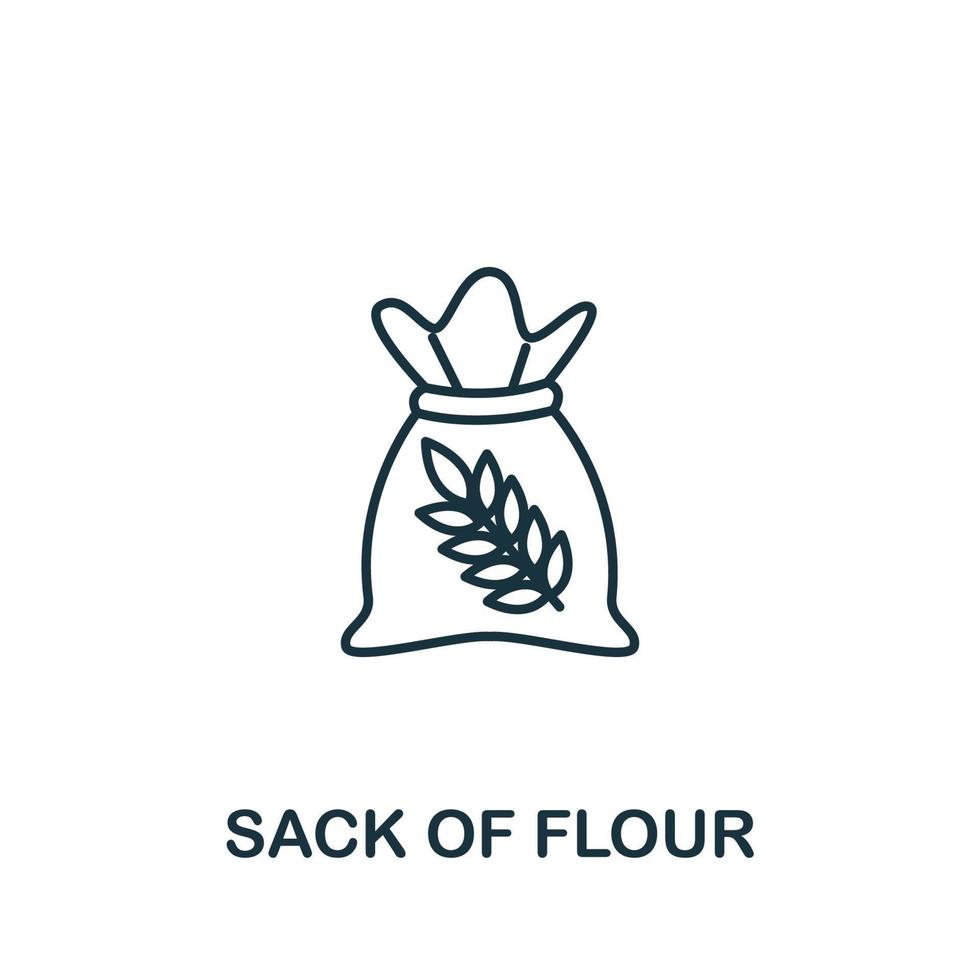 SACK OF FLOUR