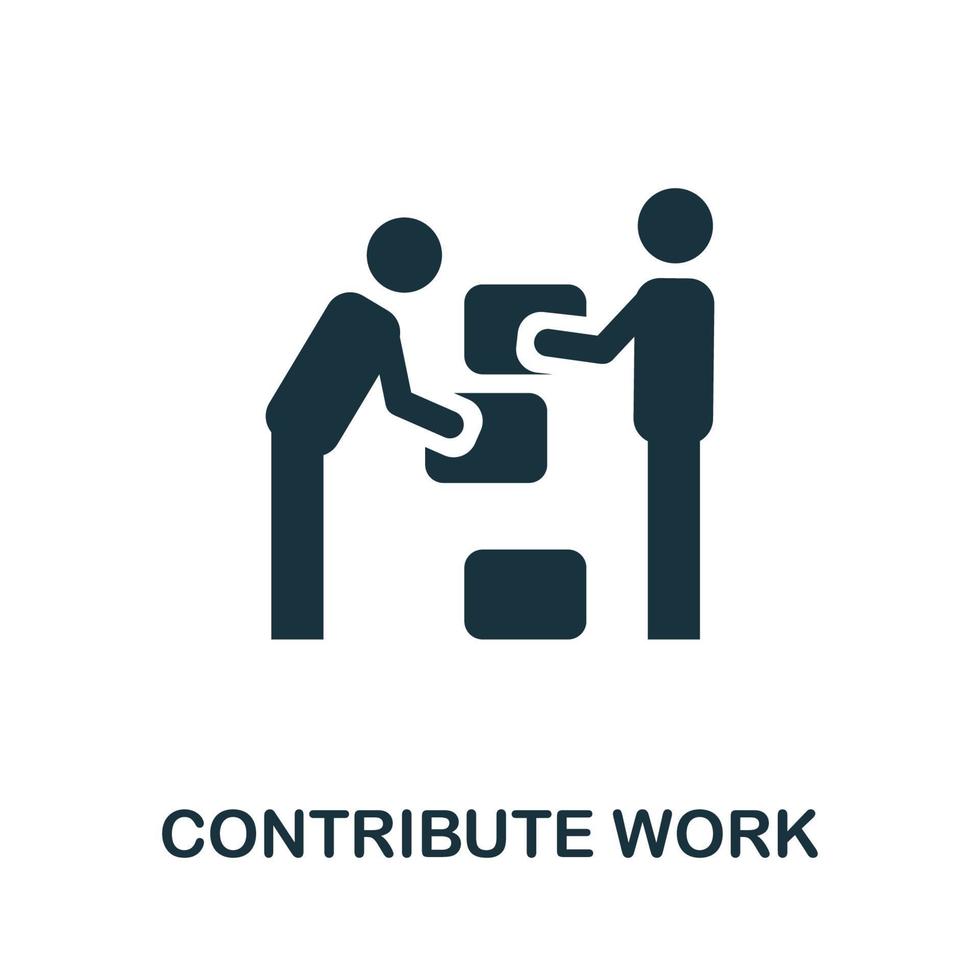 CONTRIBUTE WORK