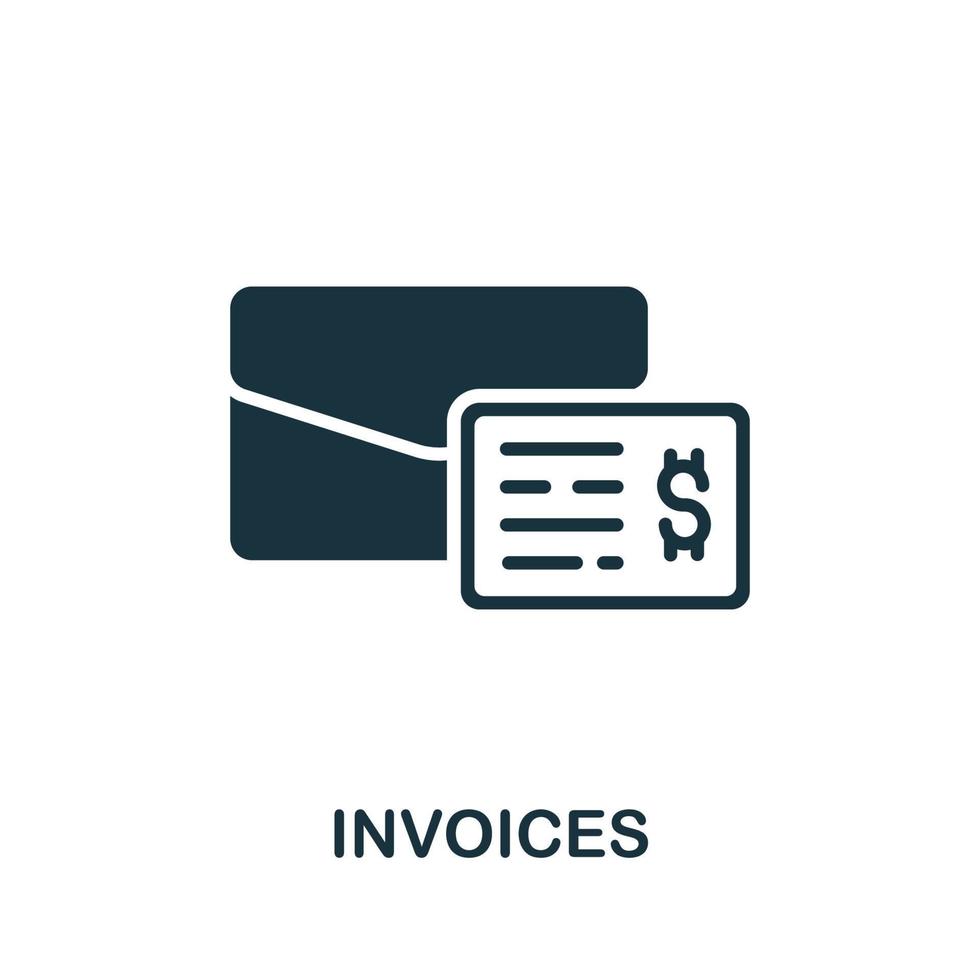 $

INVOICES