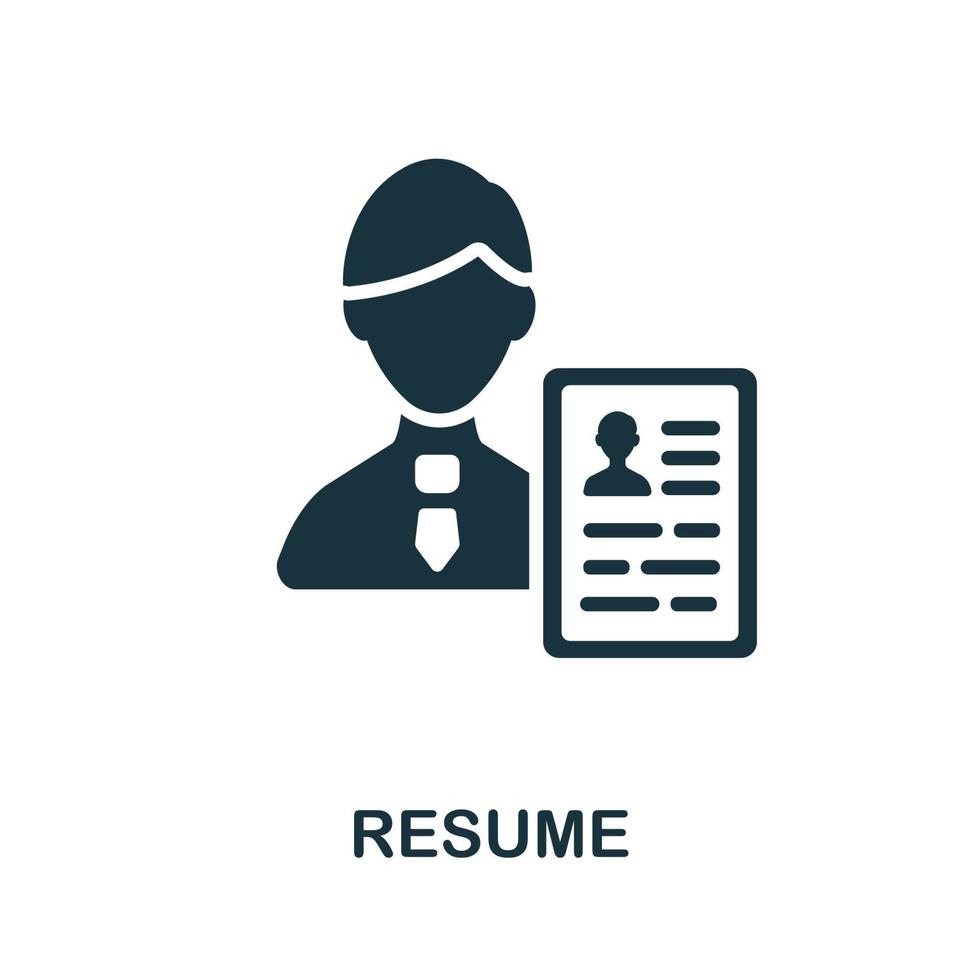 RESUME