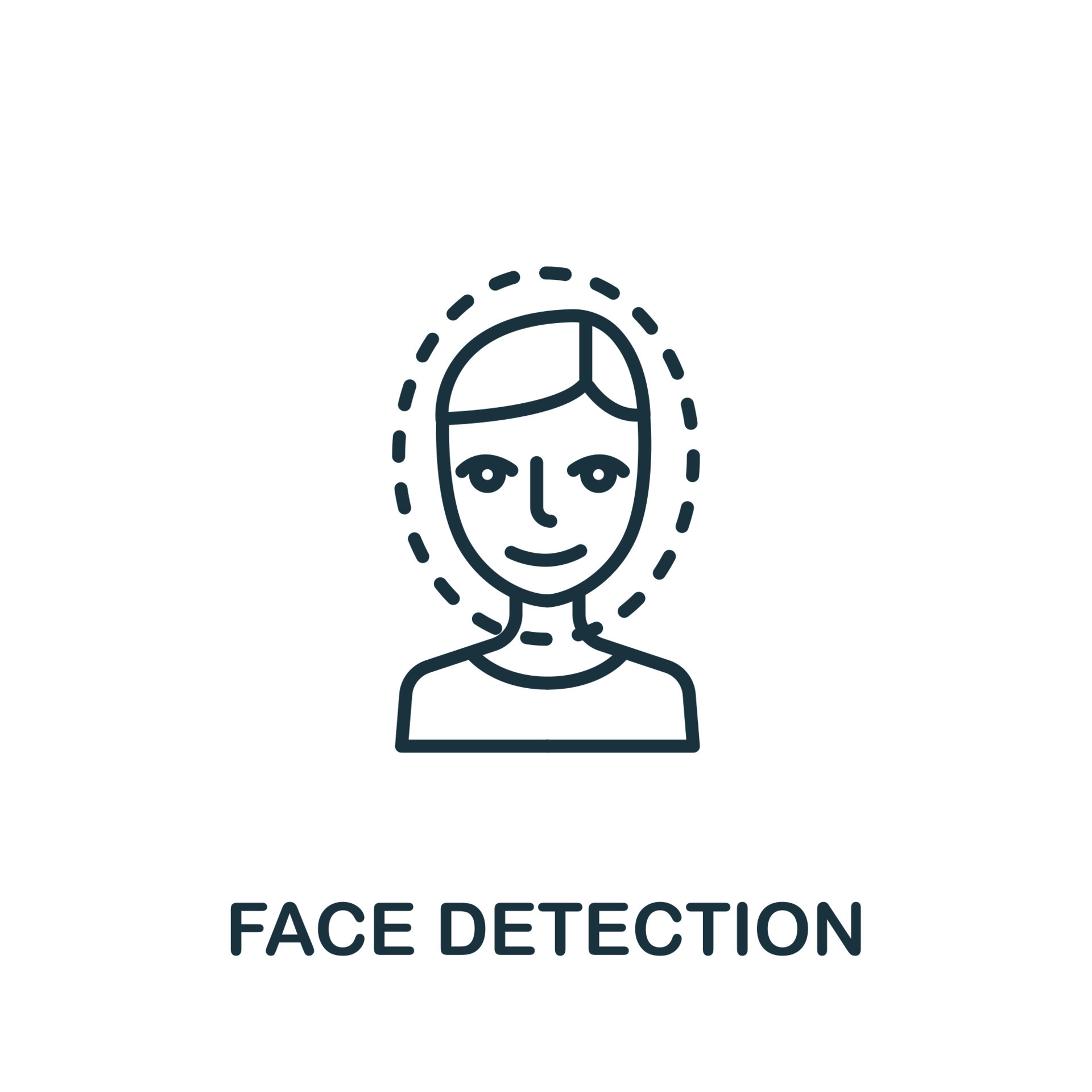 FACE DETECTION