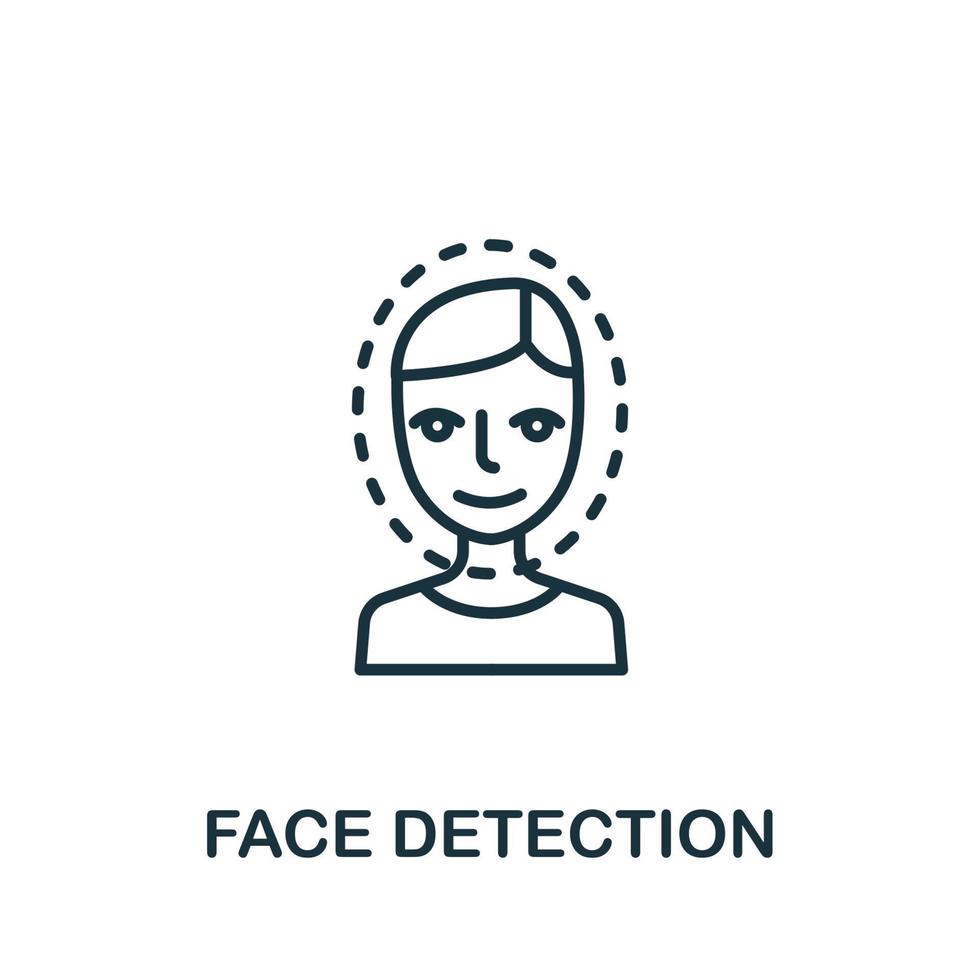 FACE DETECTION