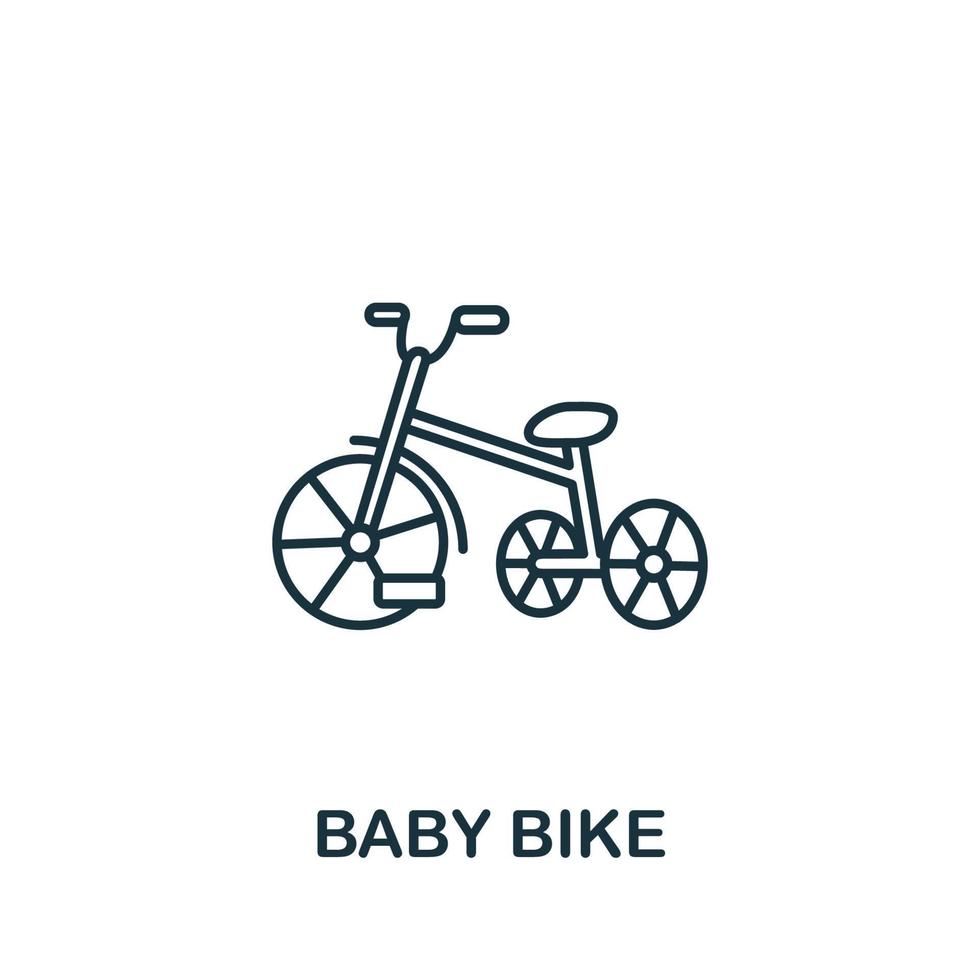 BABY BIKE