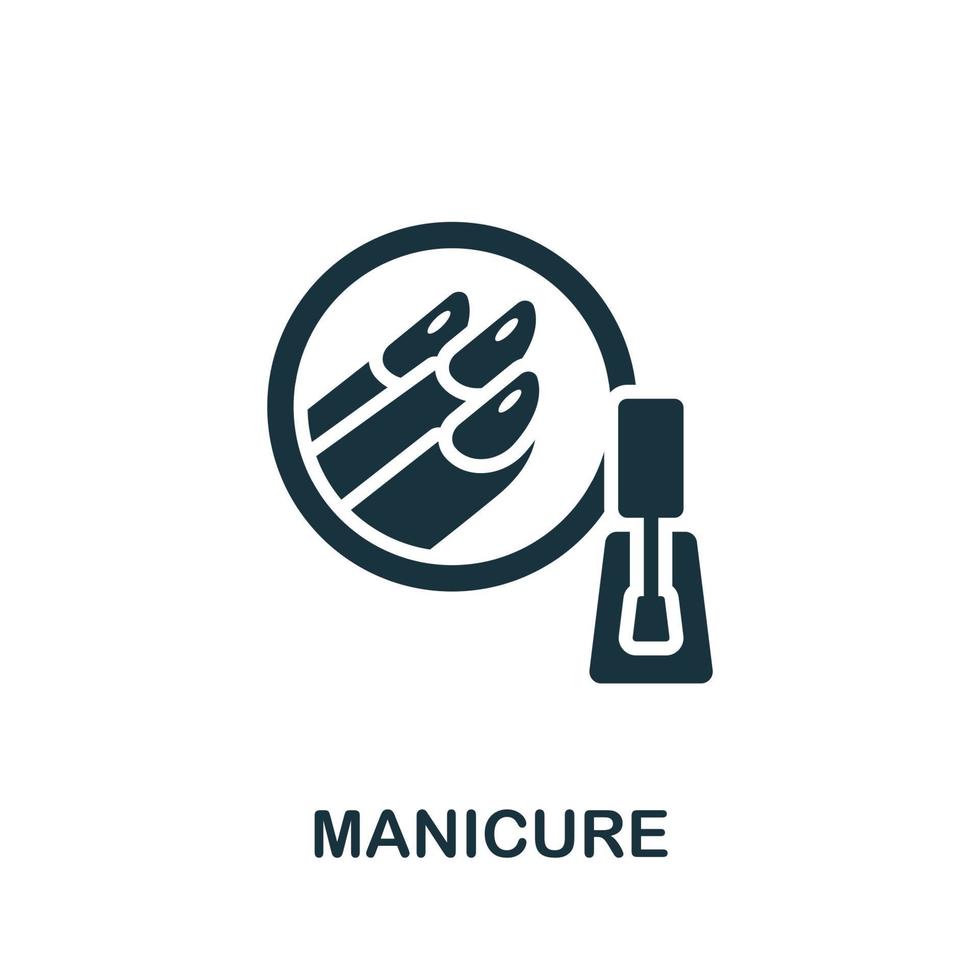 MANICURE