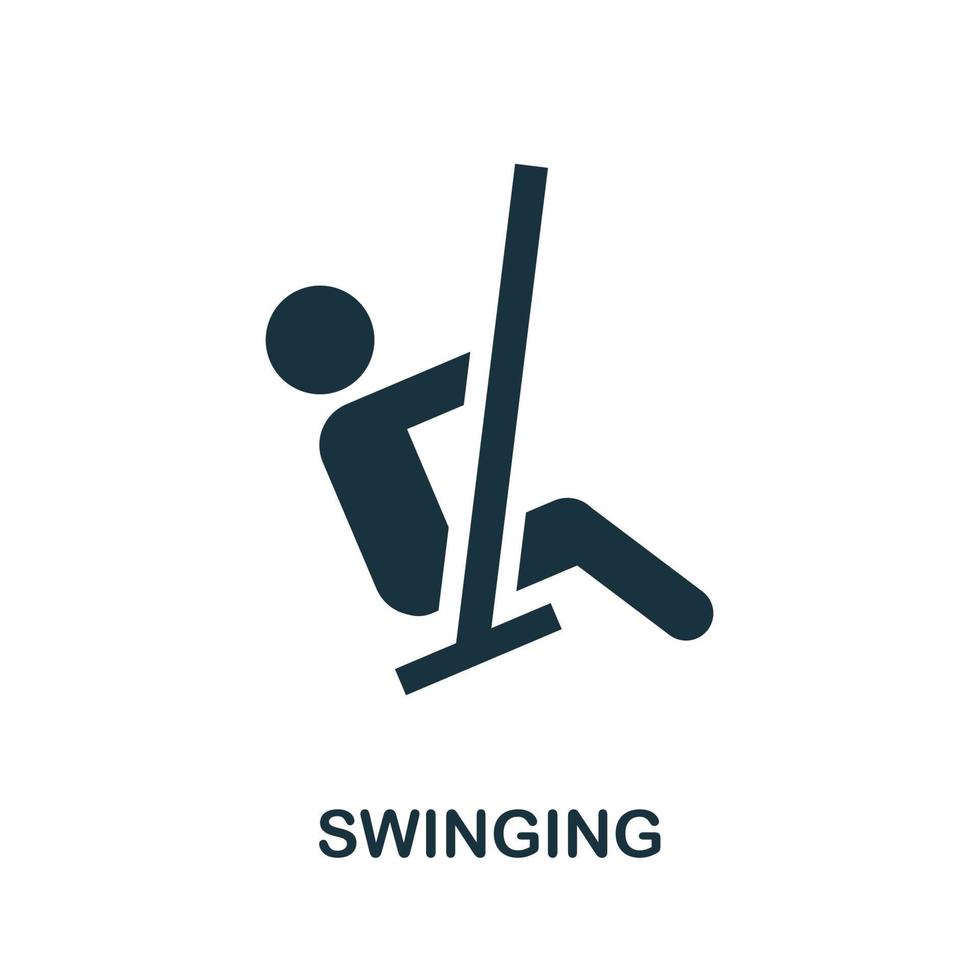 SWINGING