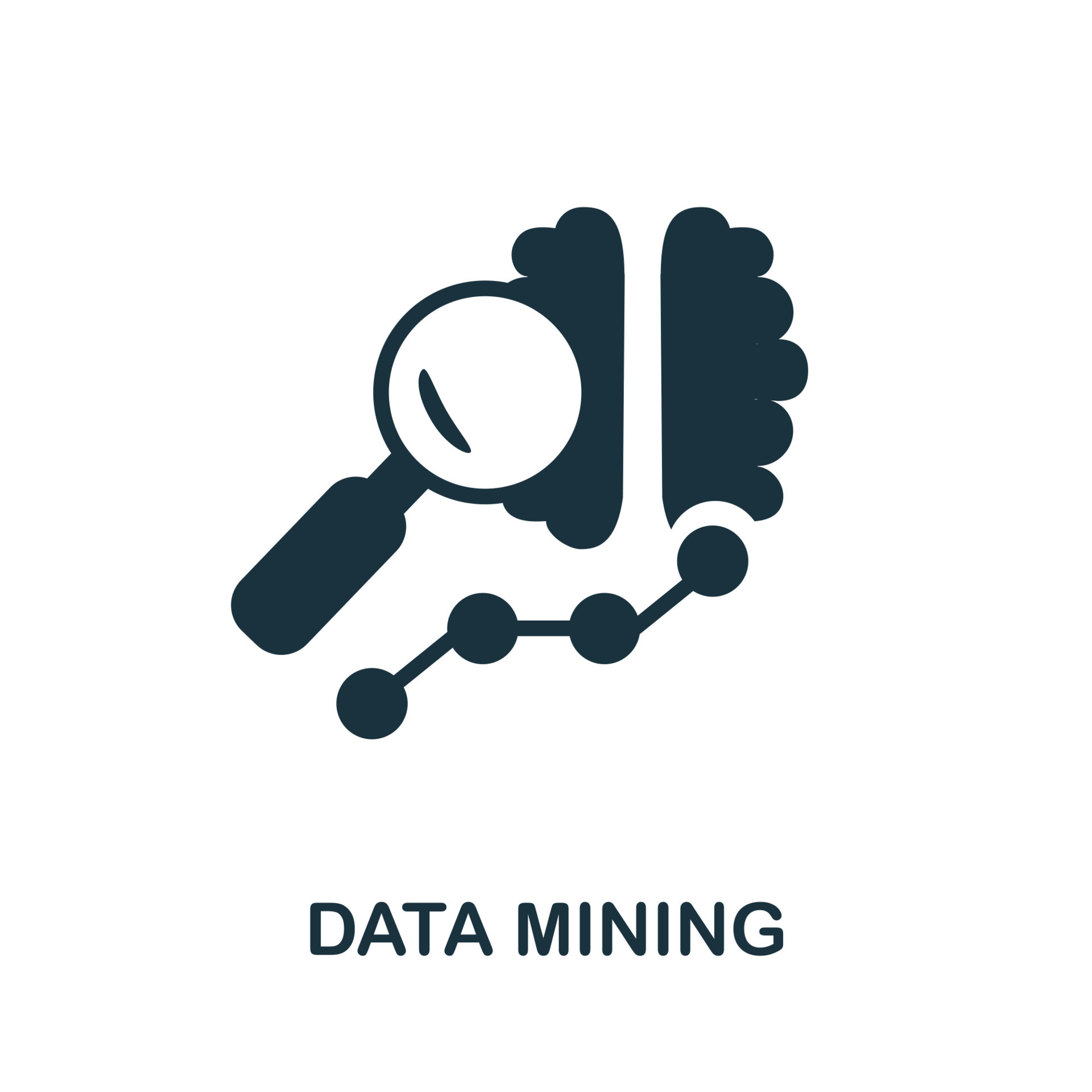 DATA MINING