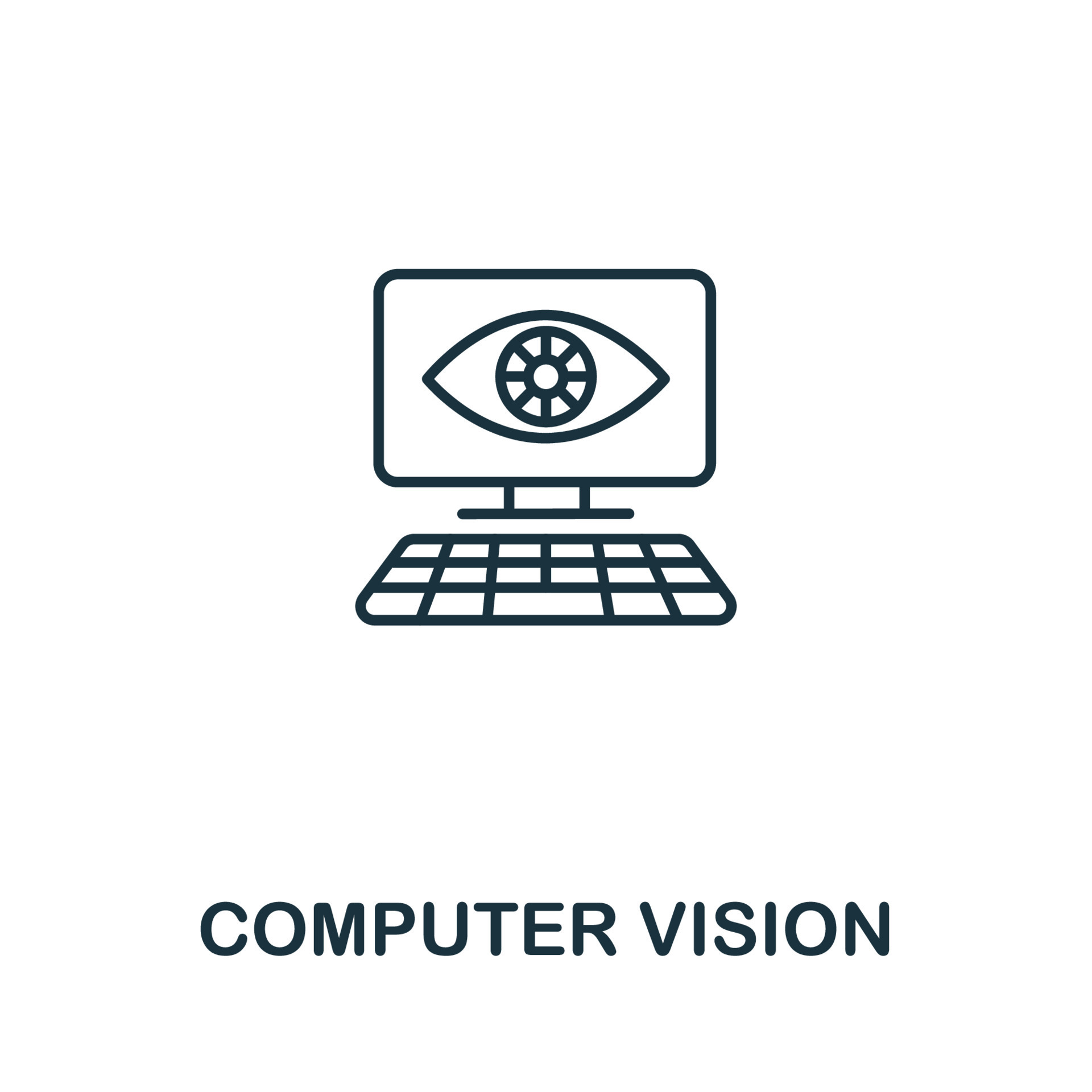 COMPUTER VISION