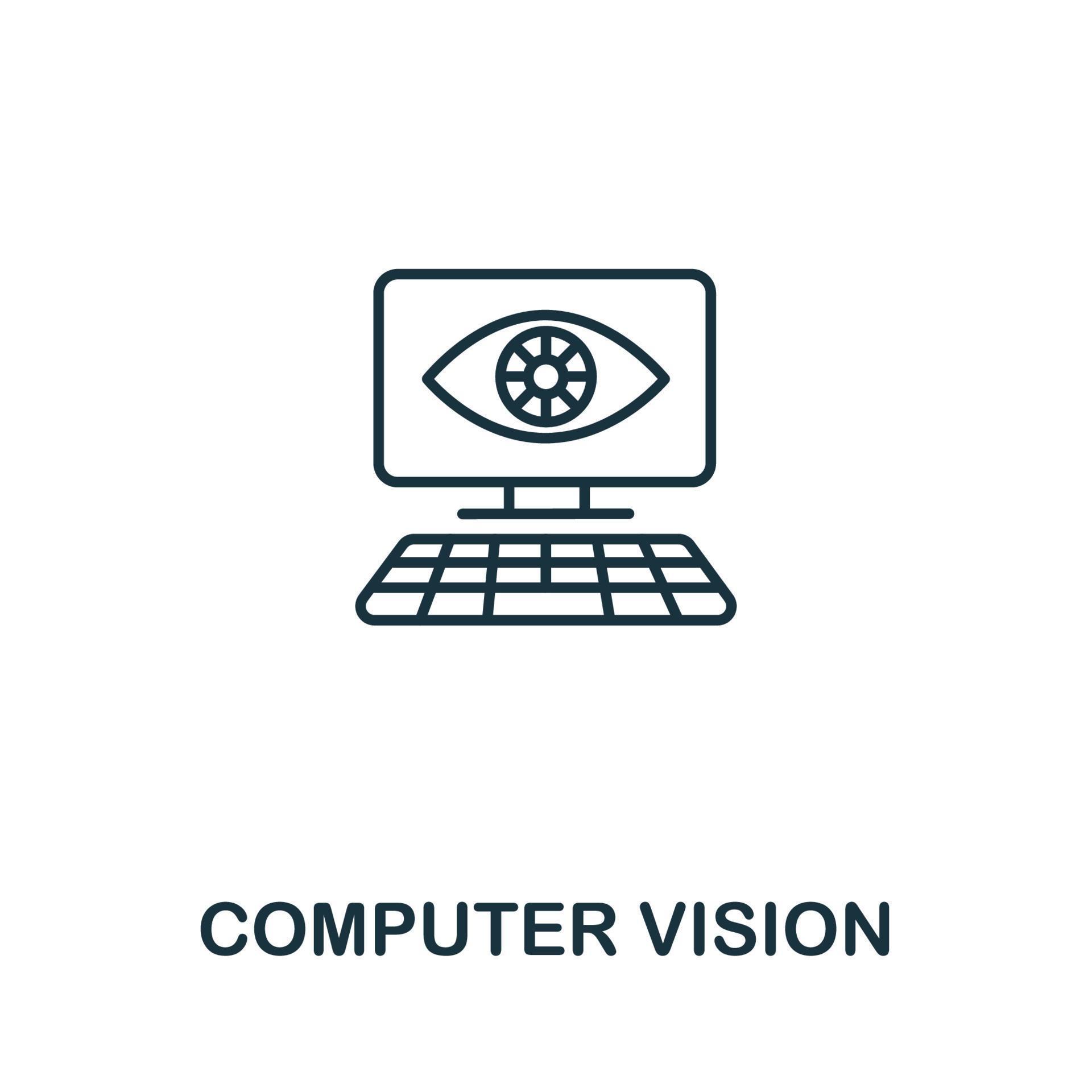 COMPUTER VISION