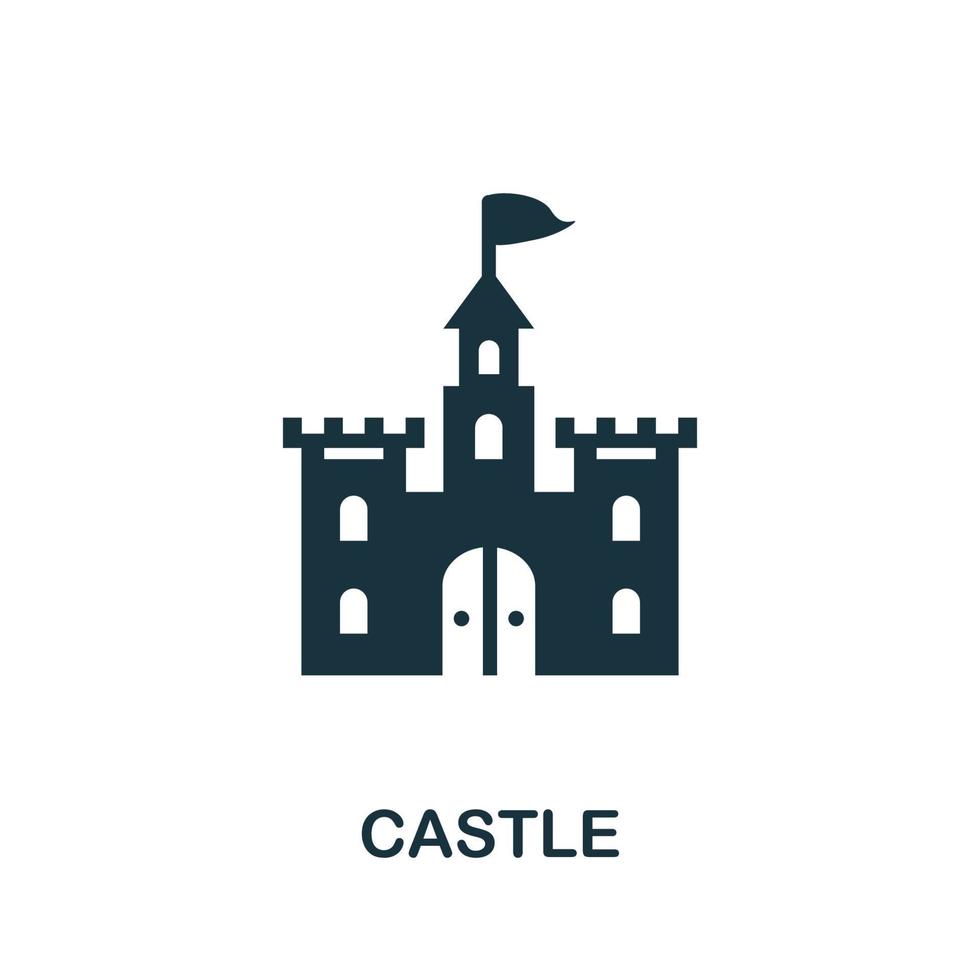 CASTLE