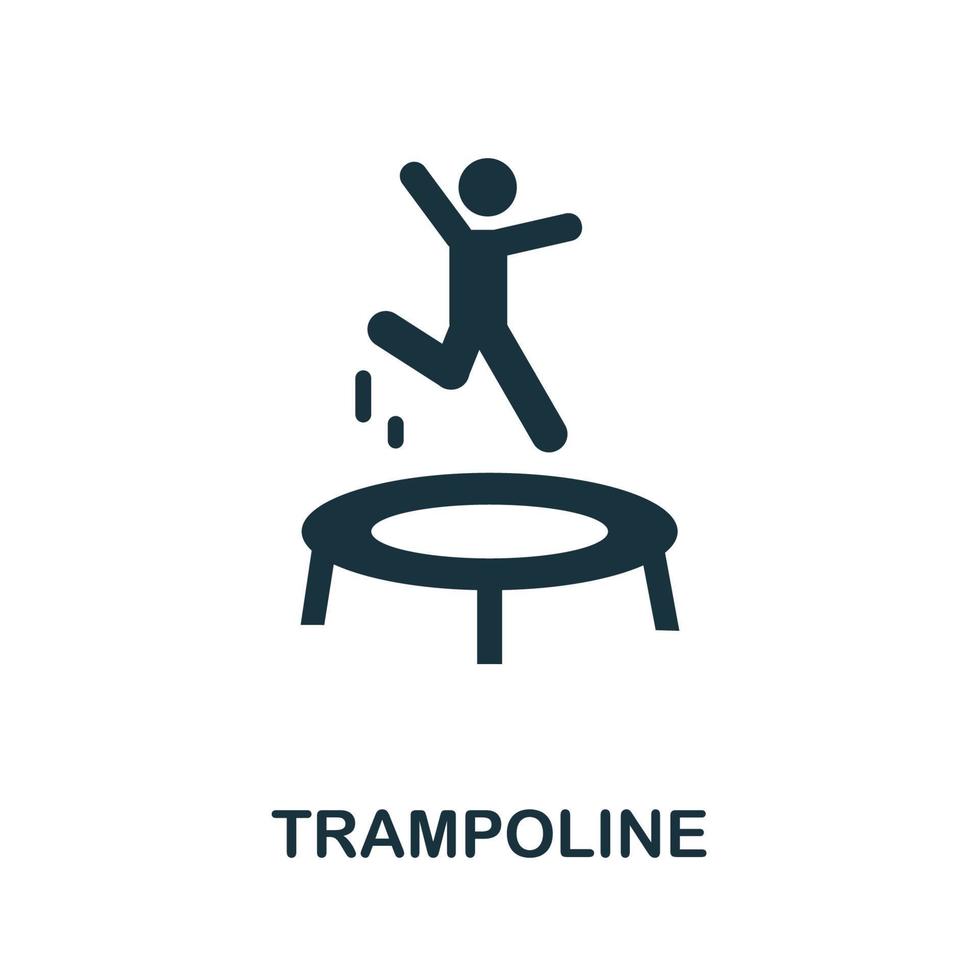 TRAMPOLINE