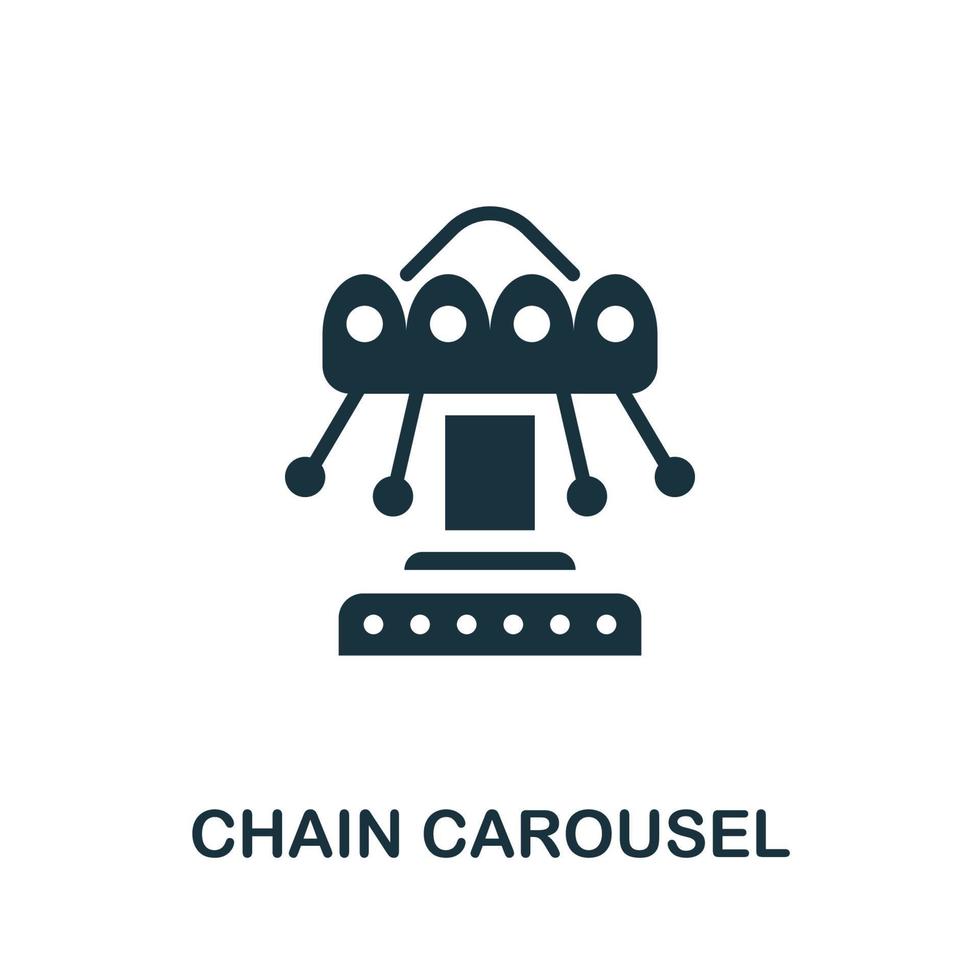 CHAIN CAROUSEL