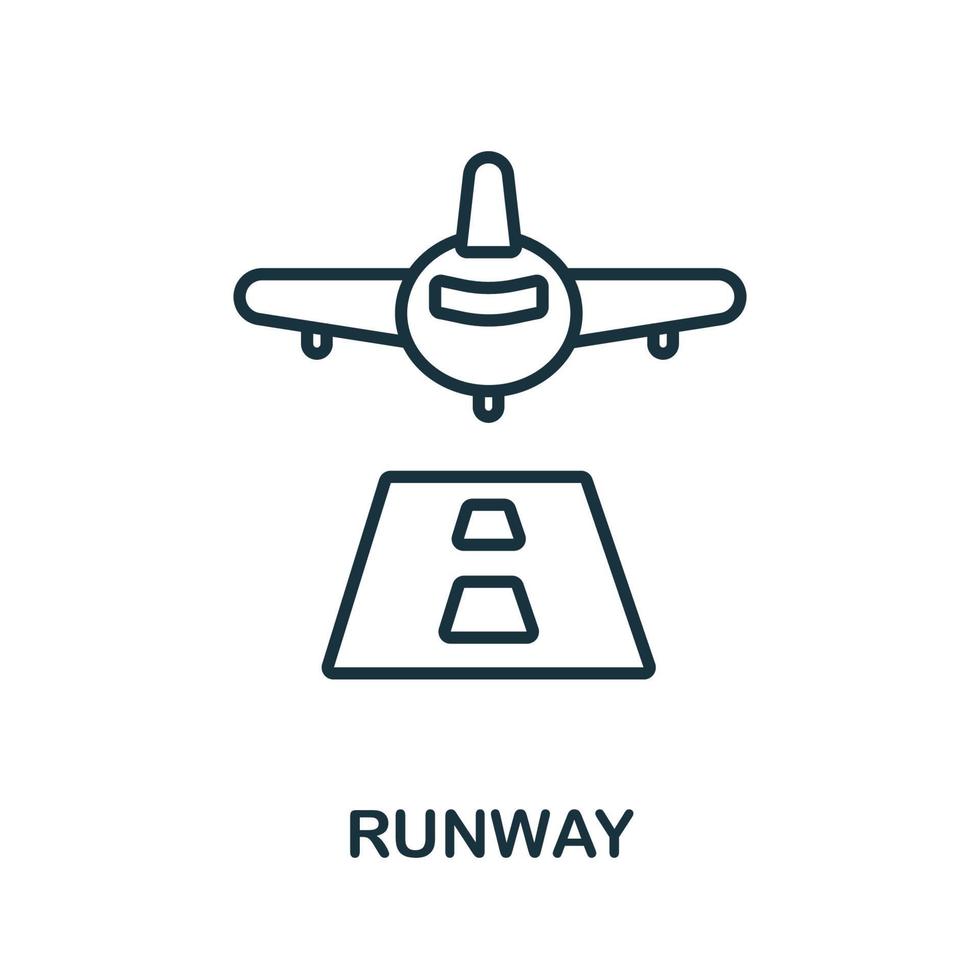 RUNWAY