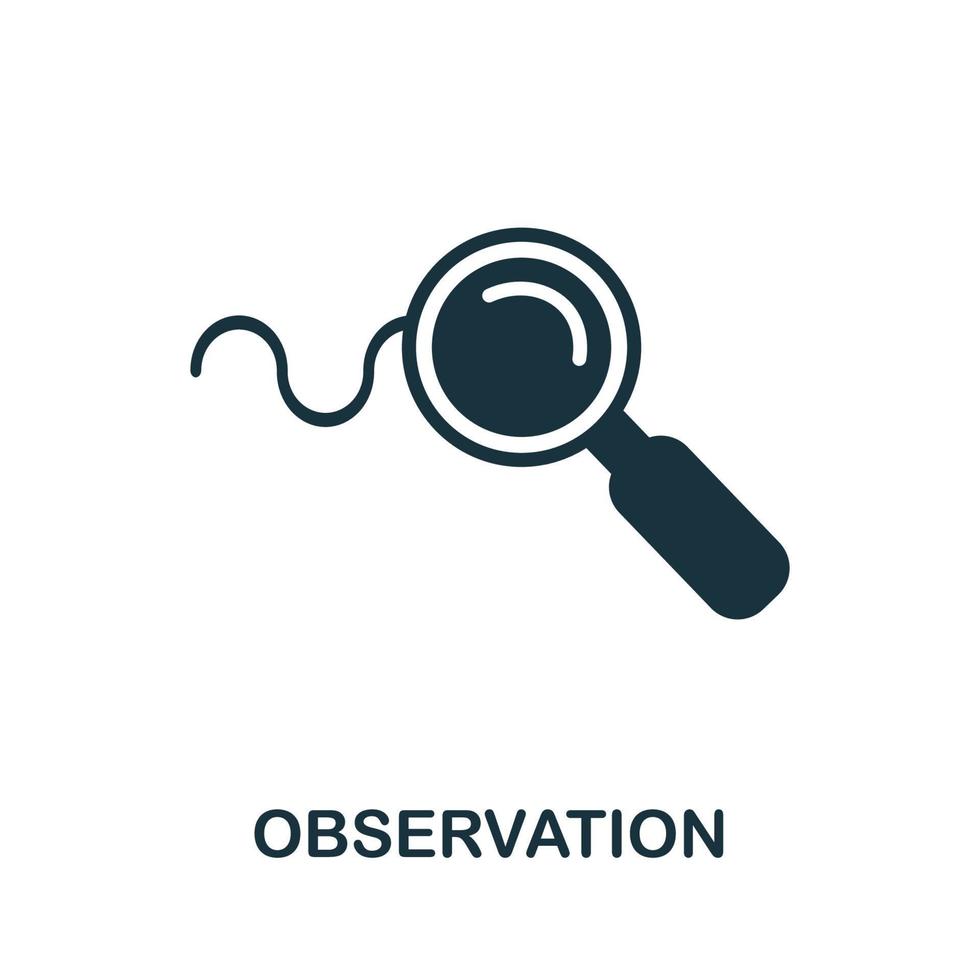 OBSERVATION