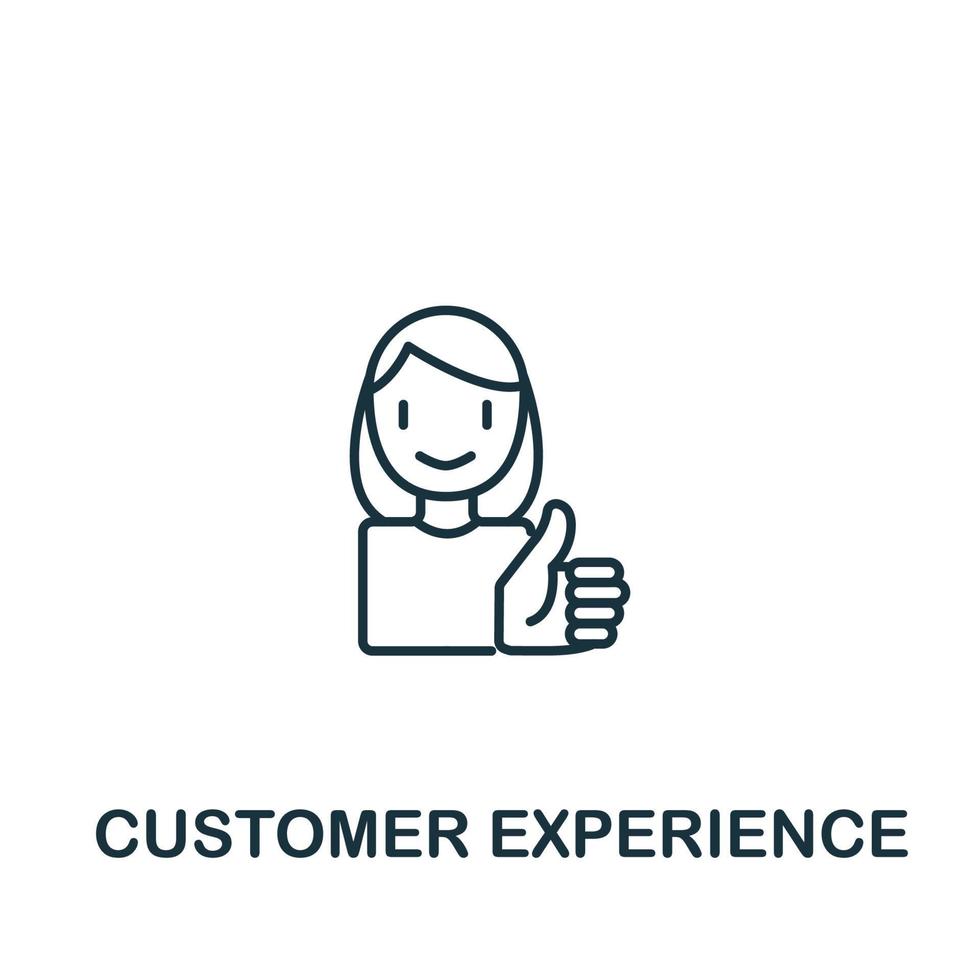 CUSTOMER EXPERIENCE