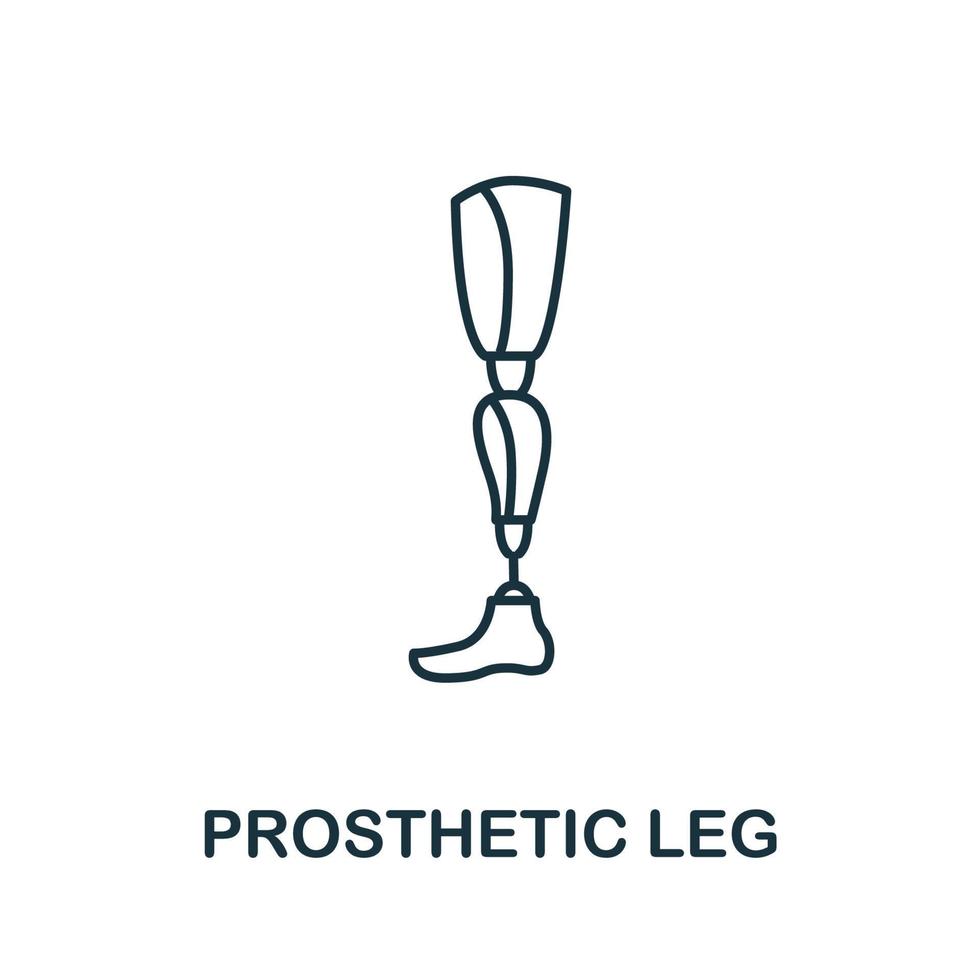 PROSTHETIC LEG