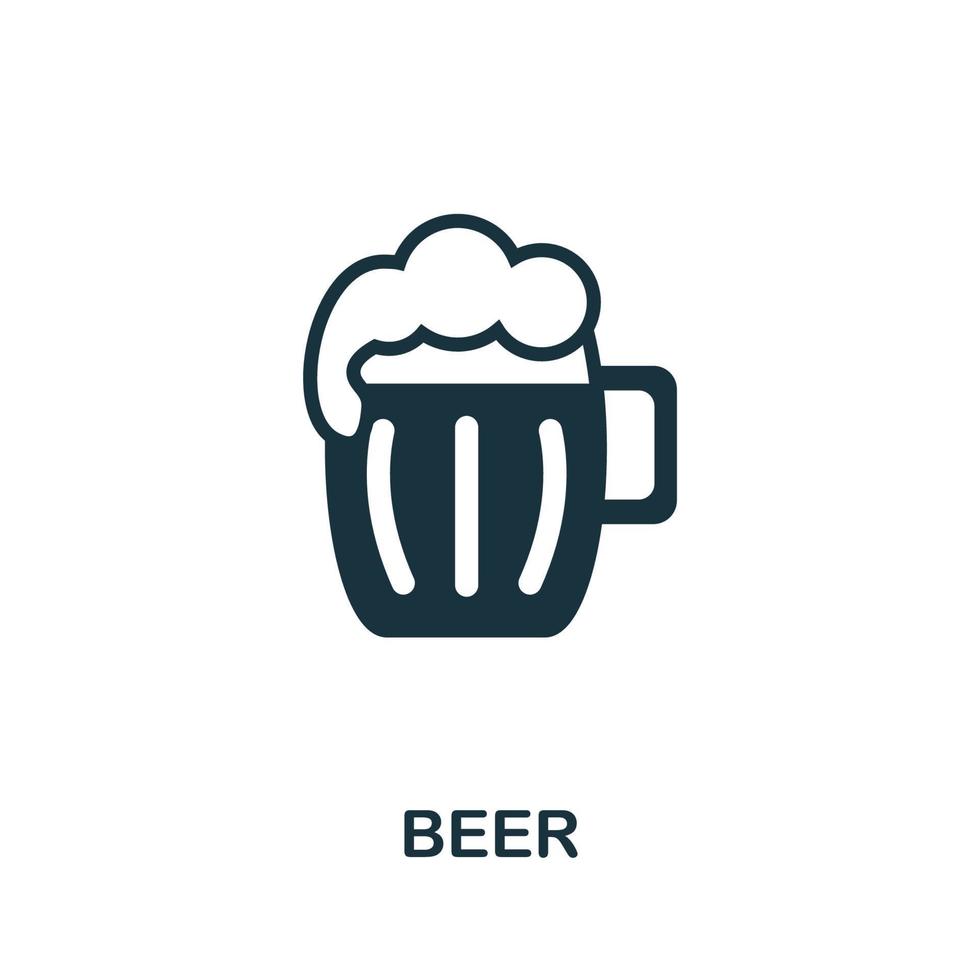 BEER