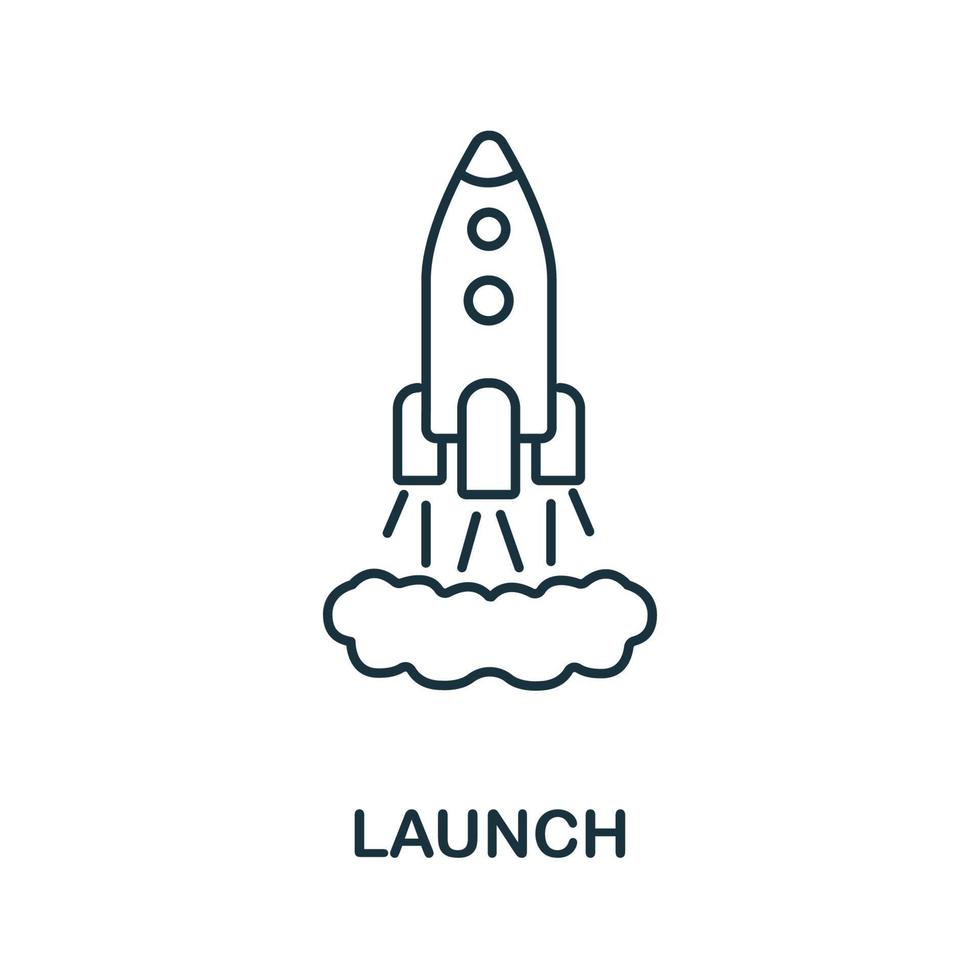 LAUNCH