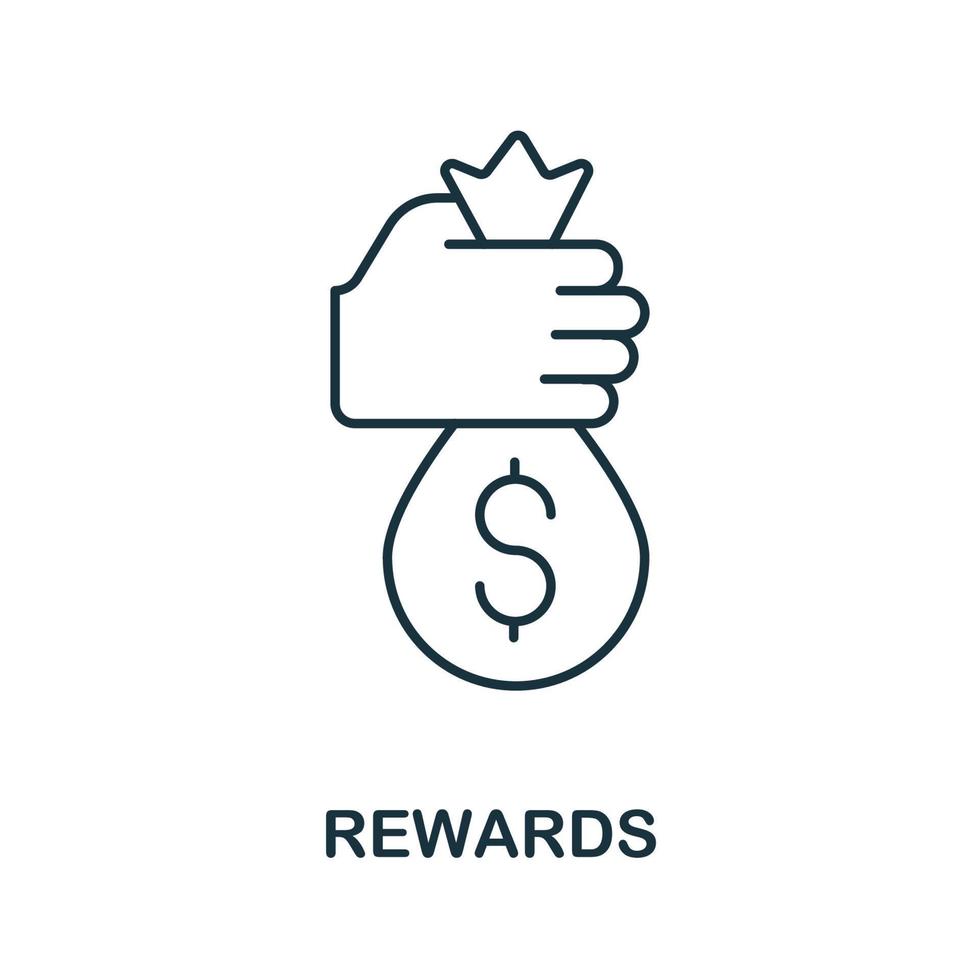 $

REWARDS