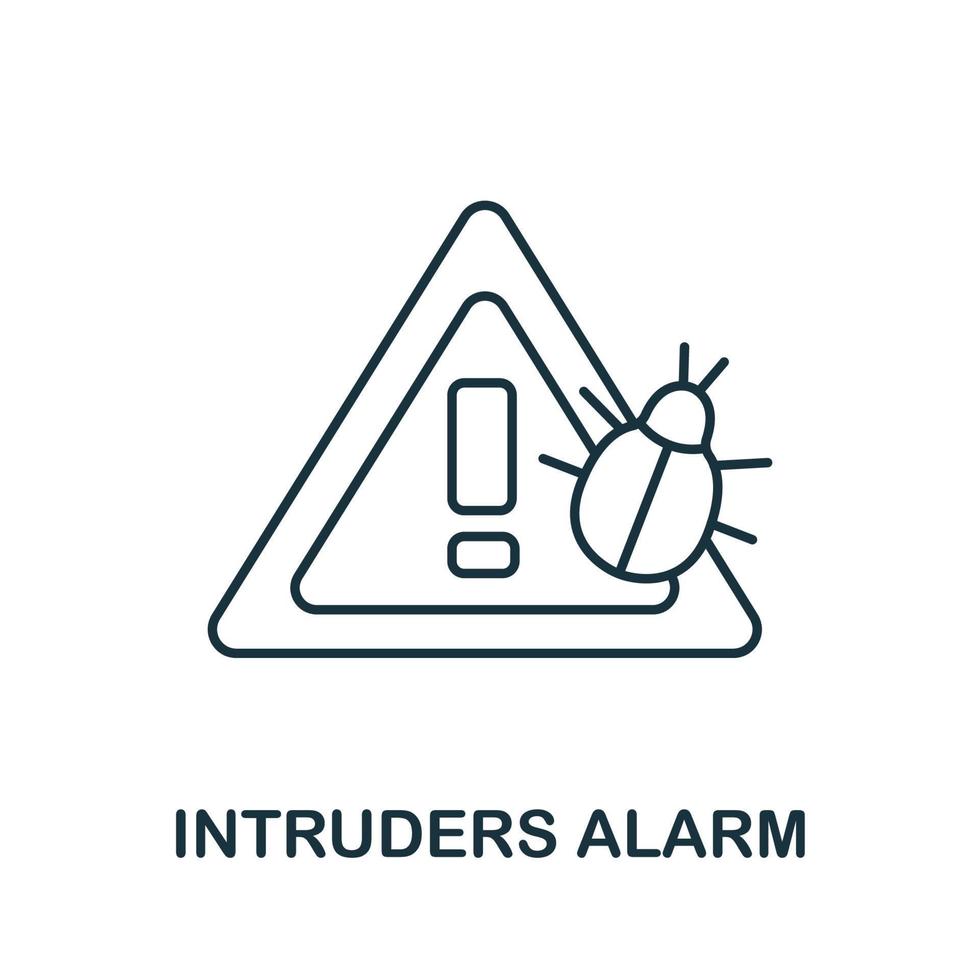 INTRUDERS ALARM