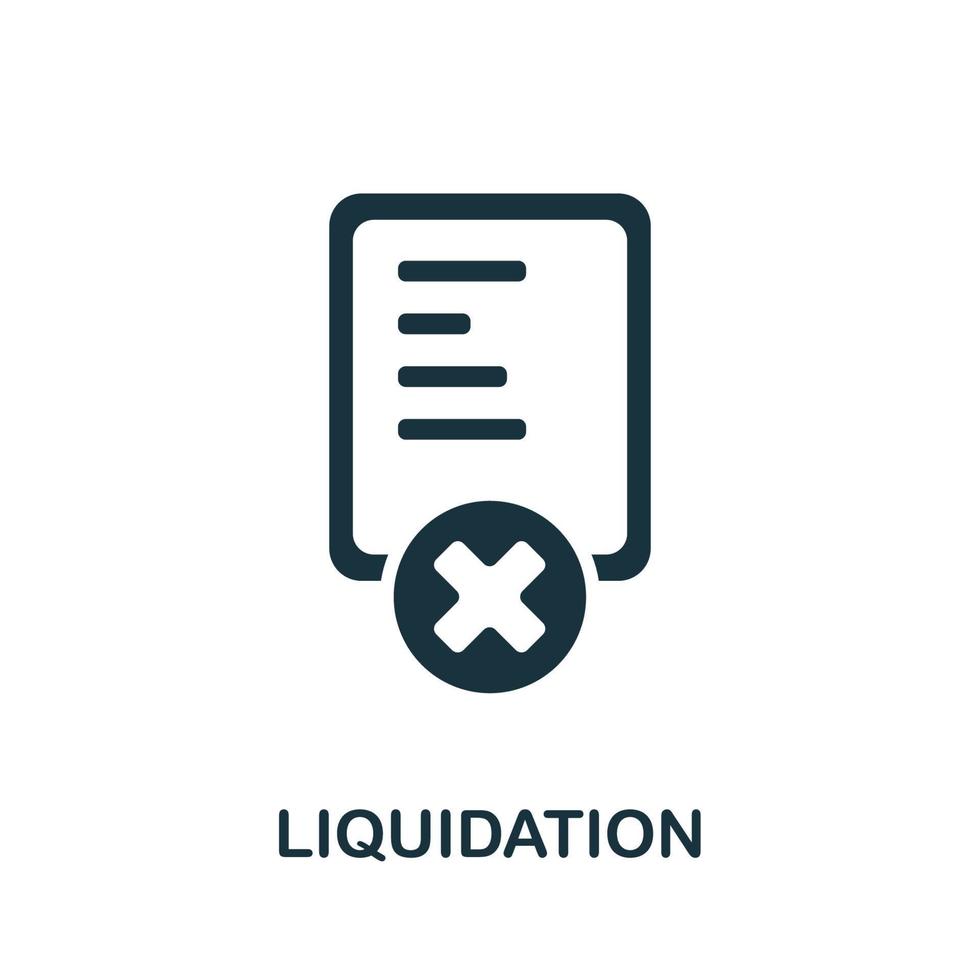 LIQUIDATION