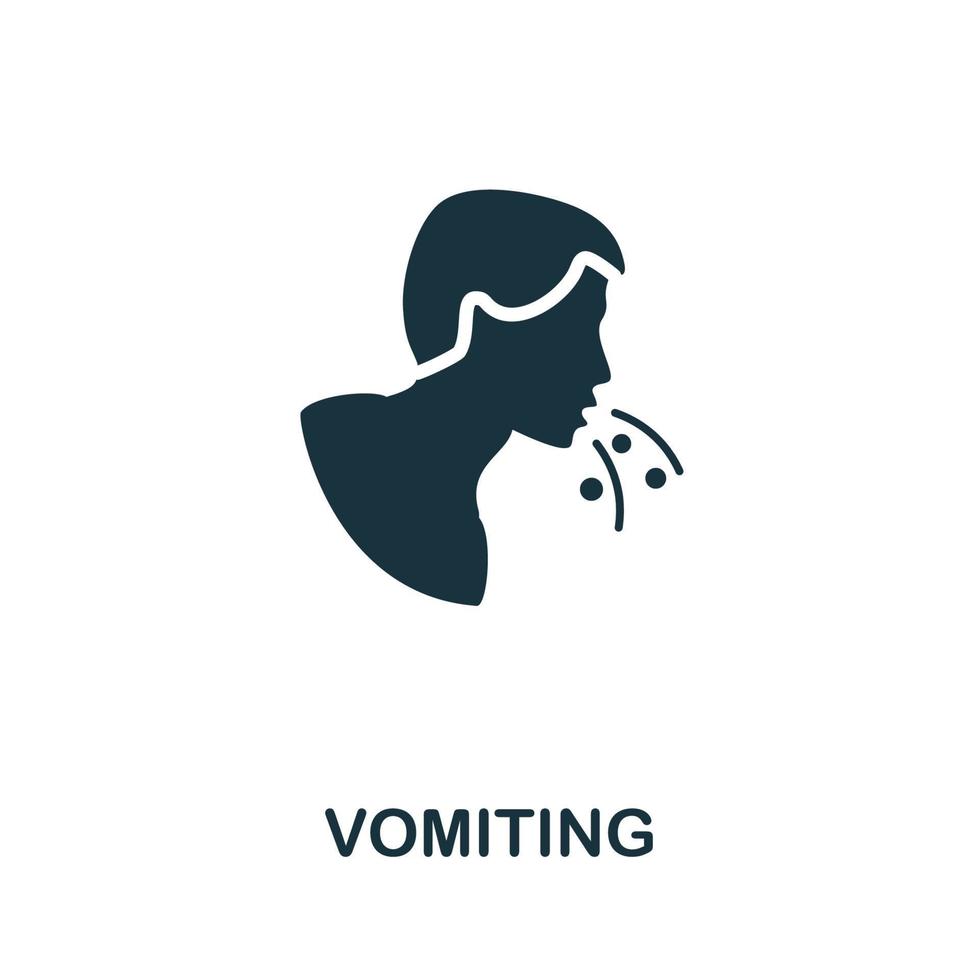 VOMITING