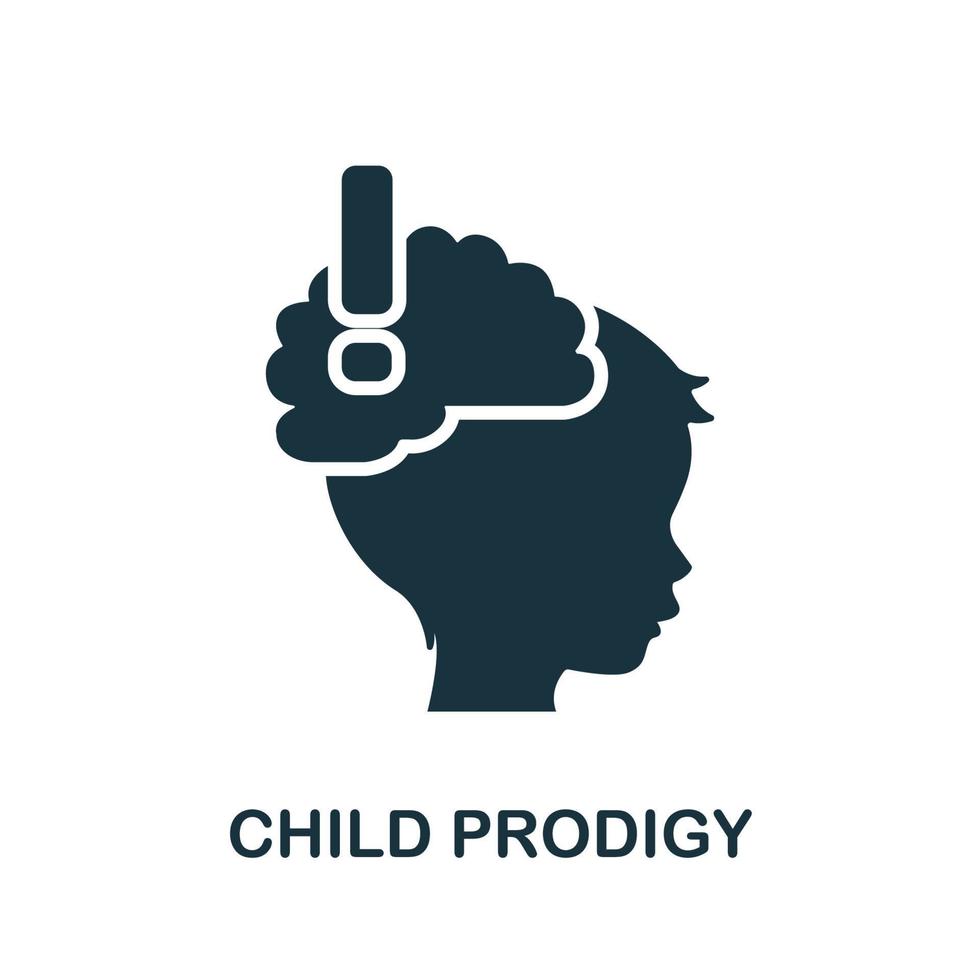 CHILD PRODIGY