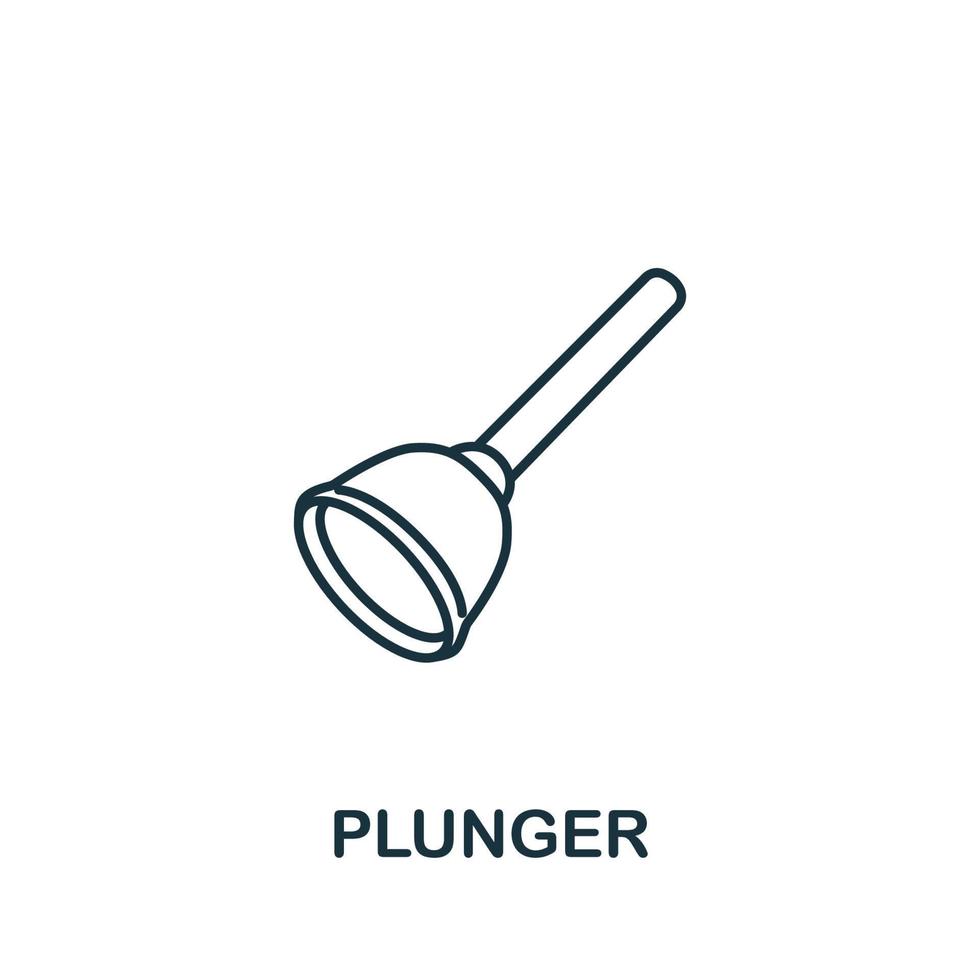 PLUNGER