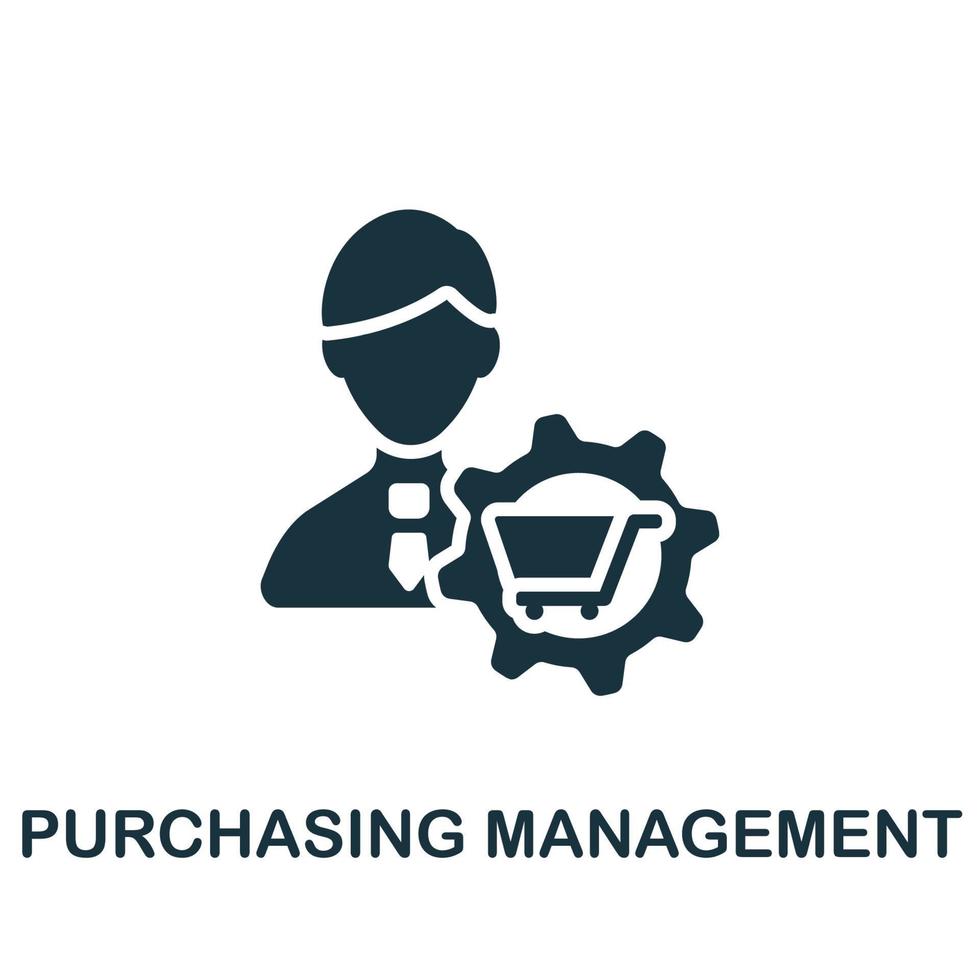 PURCHASING MANAGEMENT