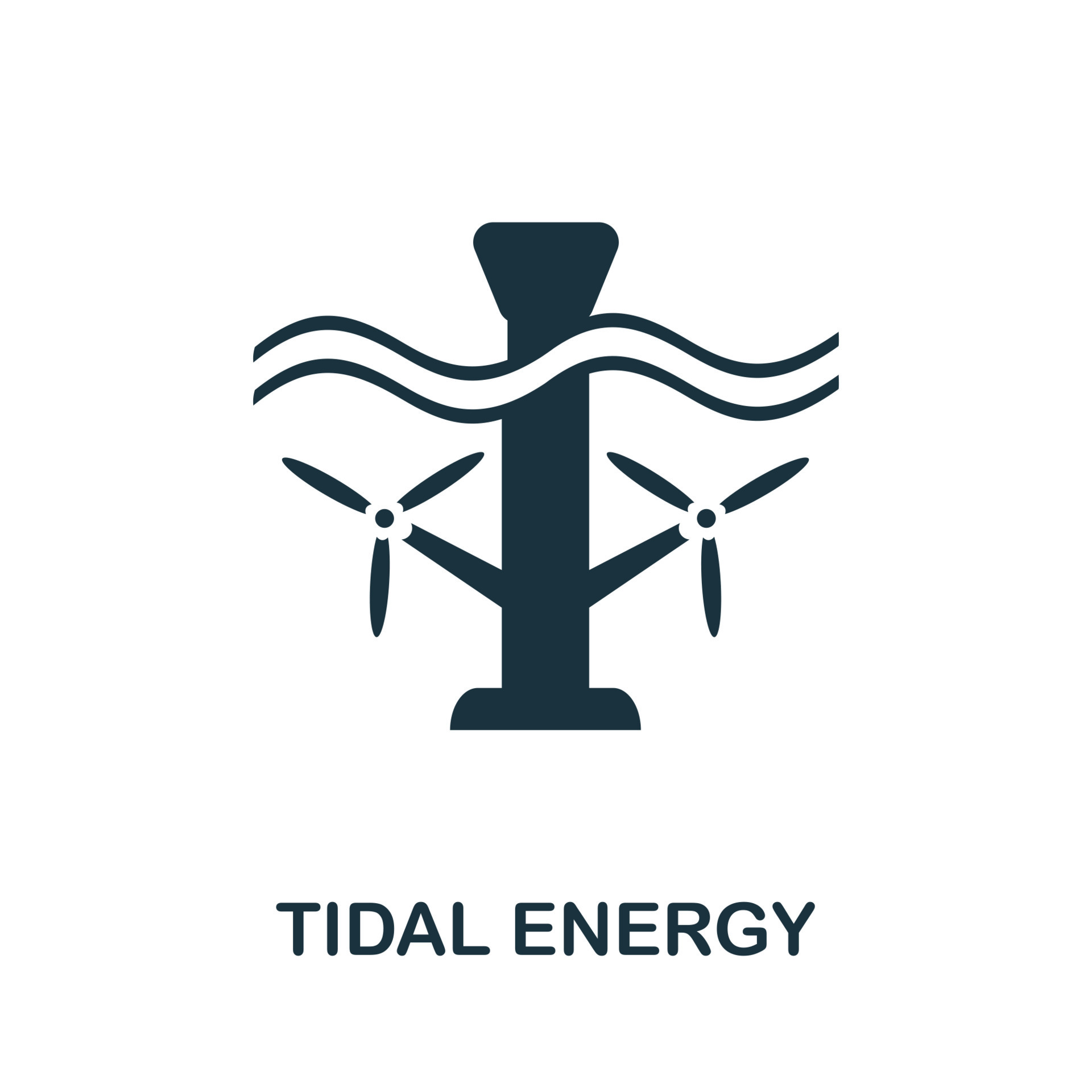 TIDAL ENERGY