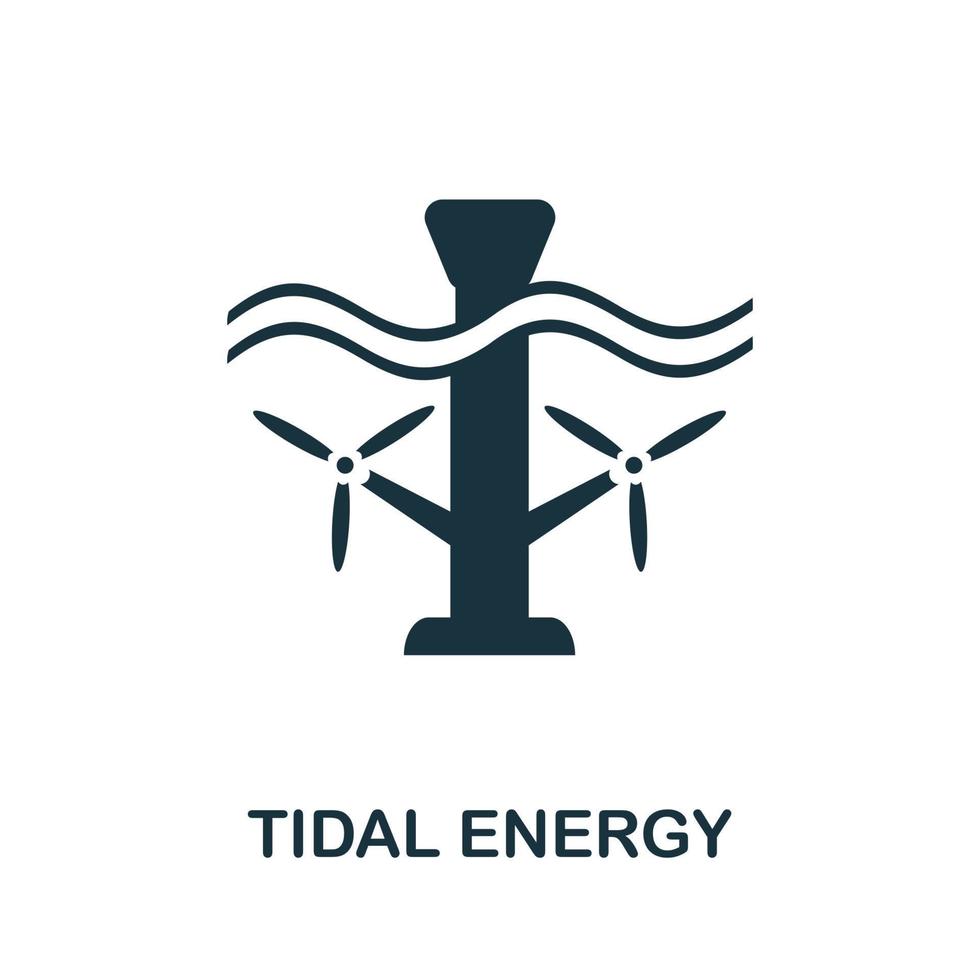 TIDAL ENERGY