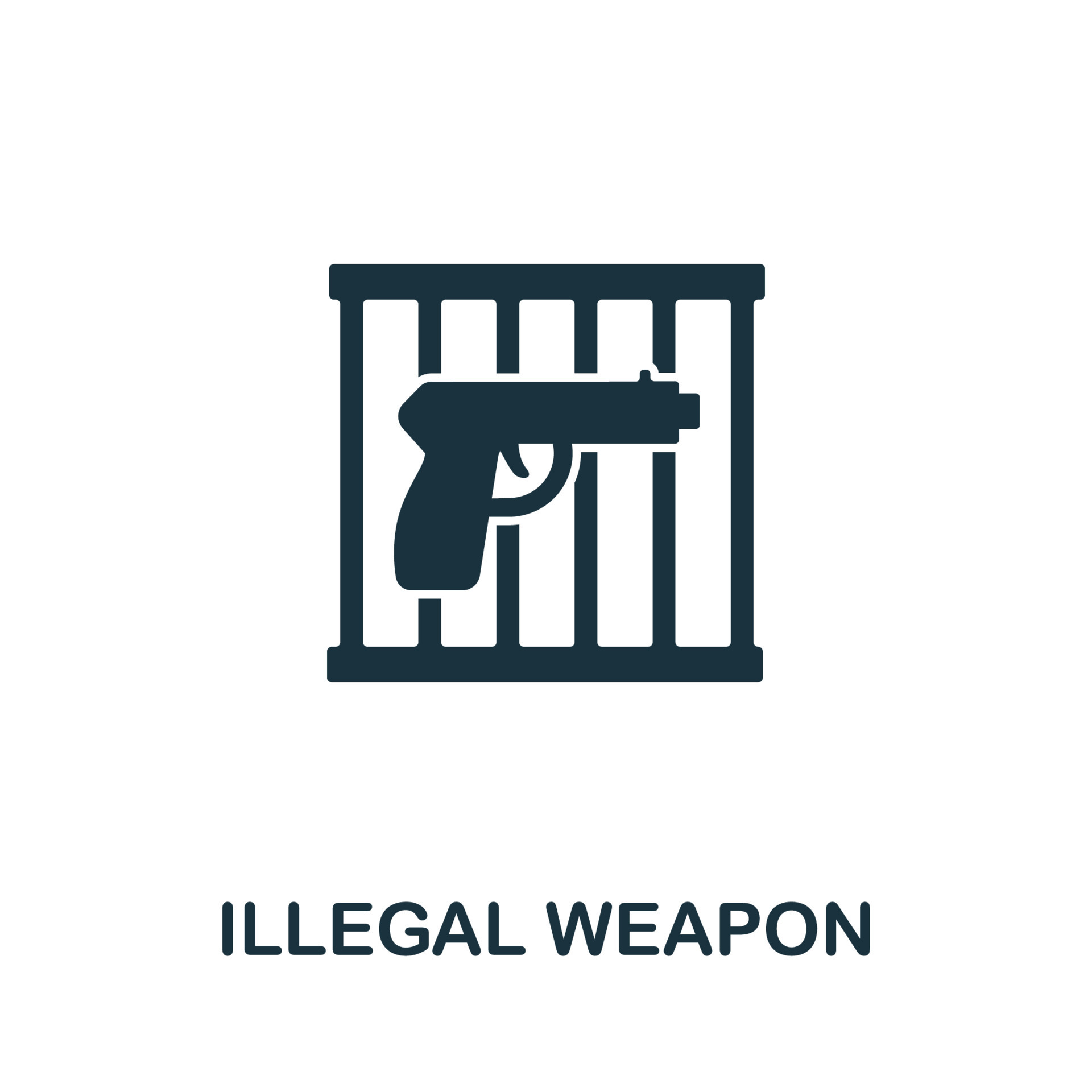 ILLEGAL WEAPON