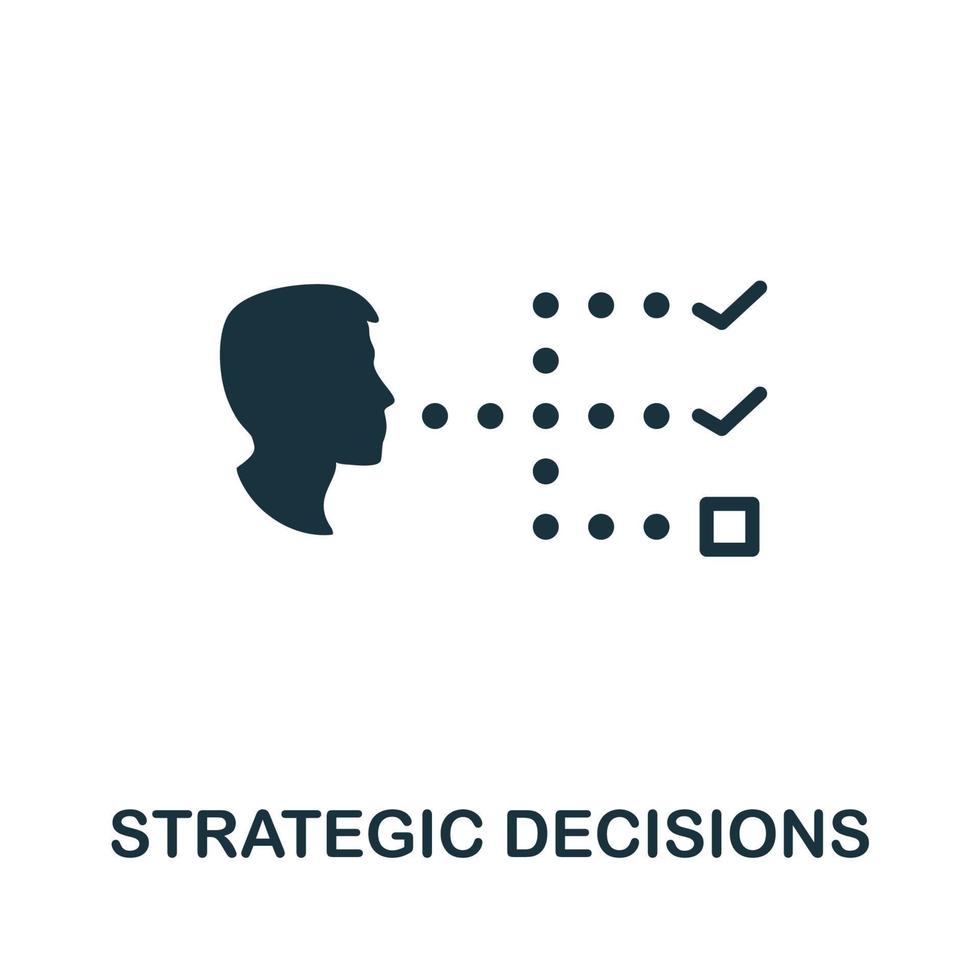 STRATEGIC DECISIONS