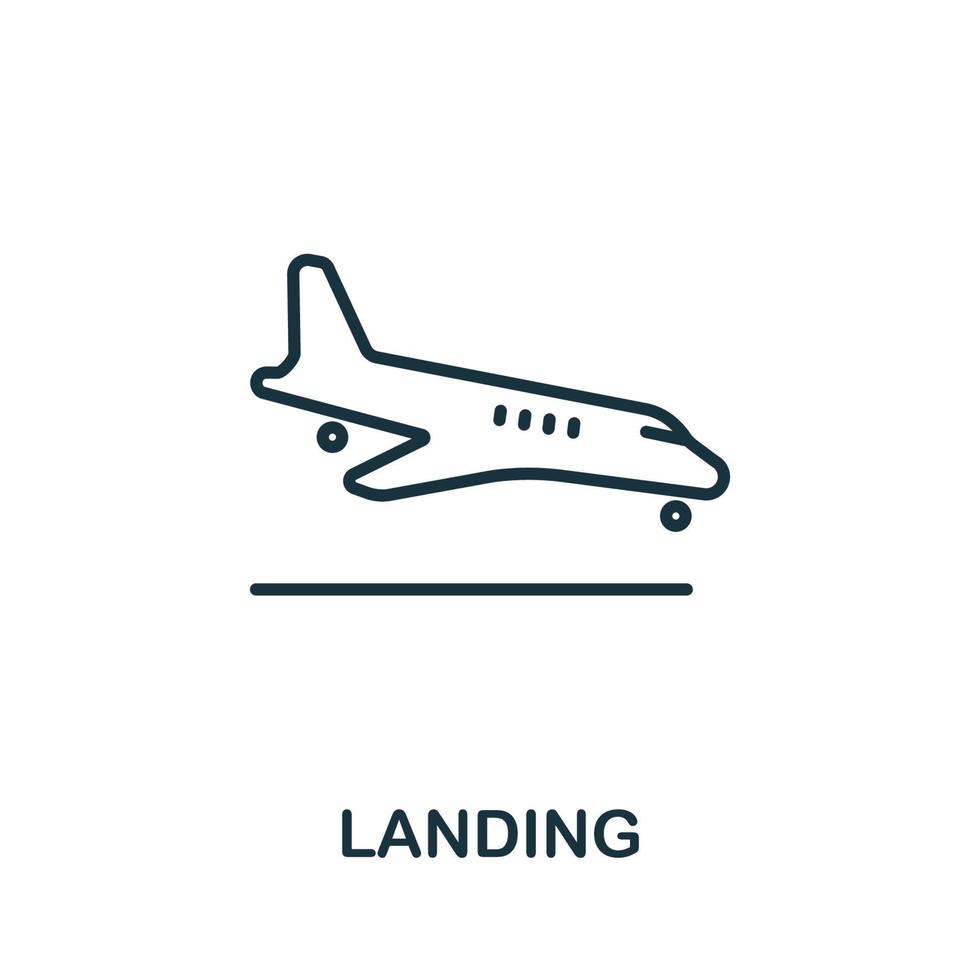 LANDING