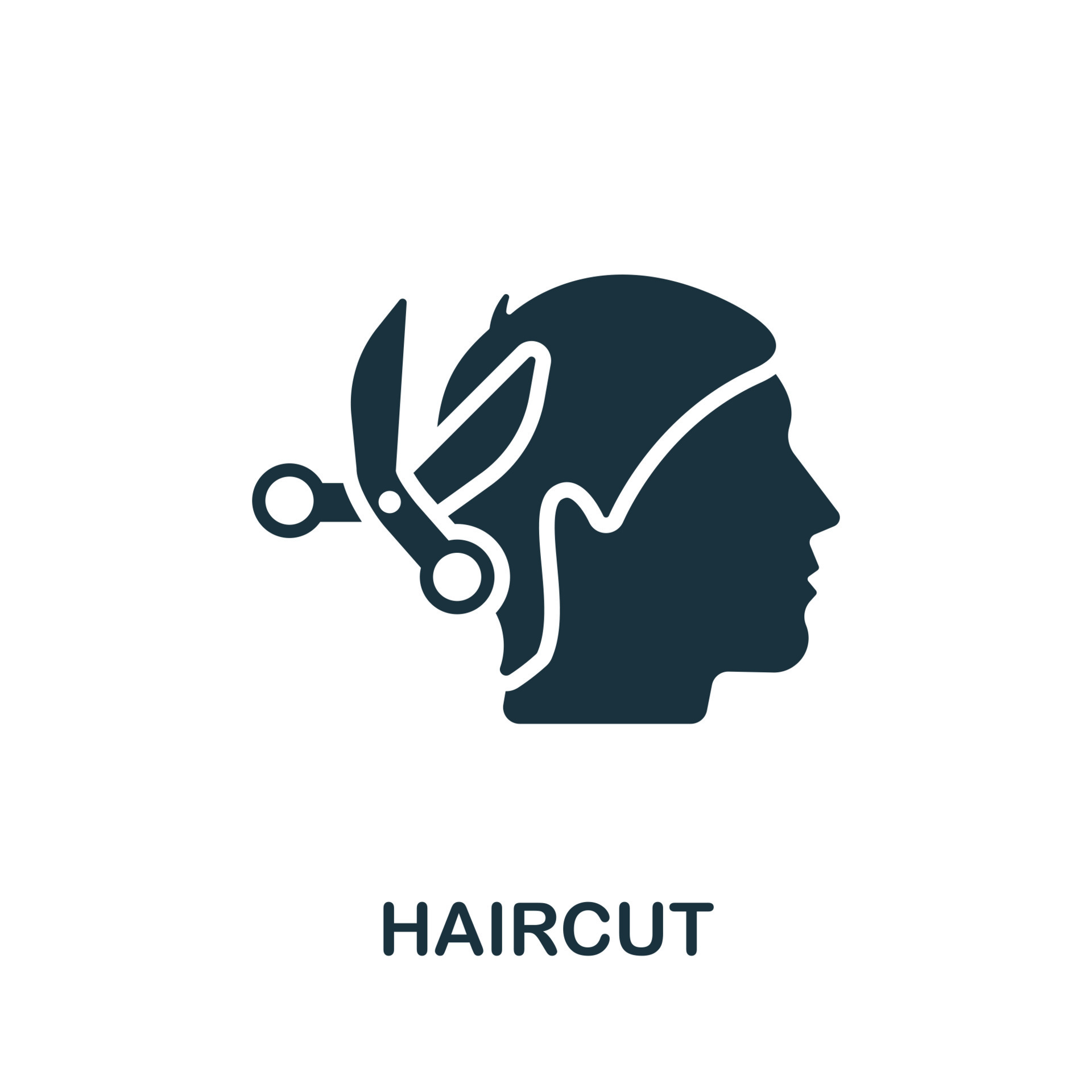 HAIRCUT