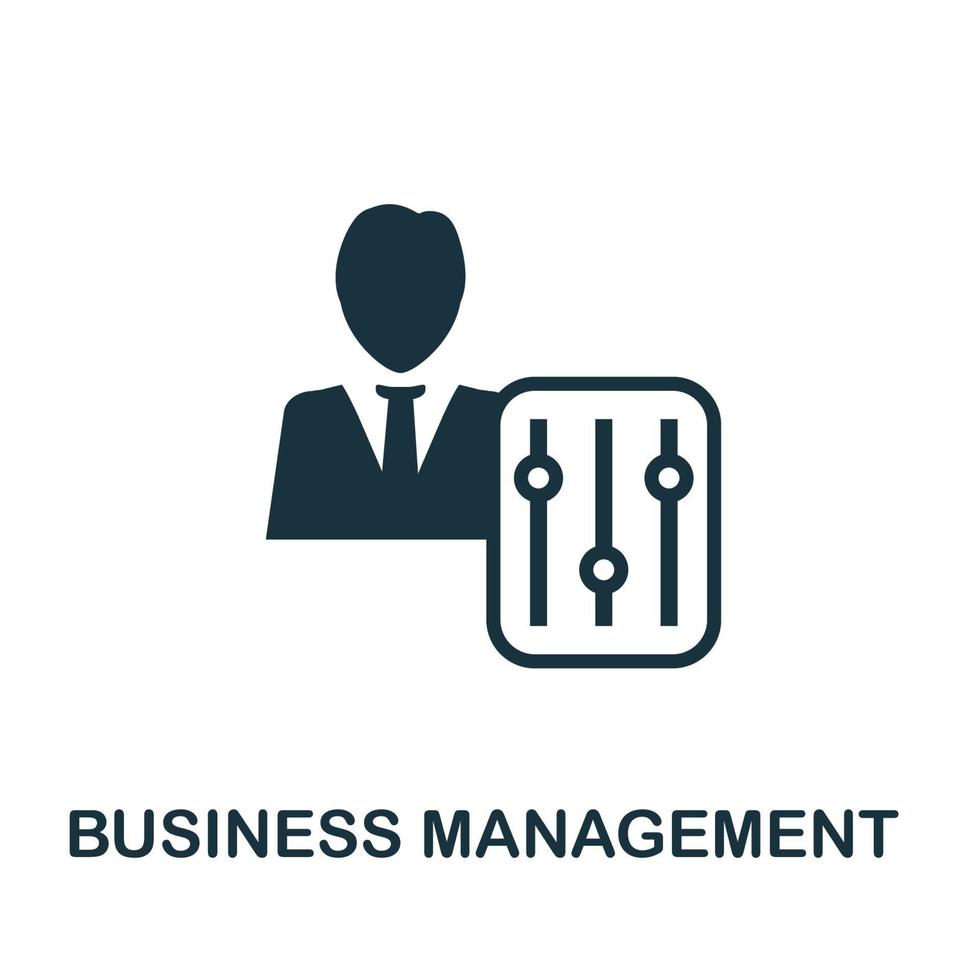 BUSINESS MANAGEMENT