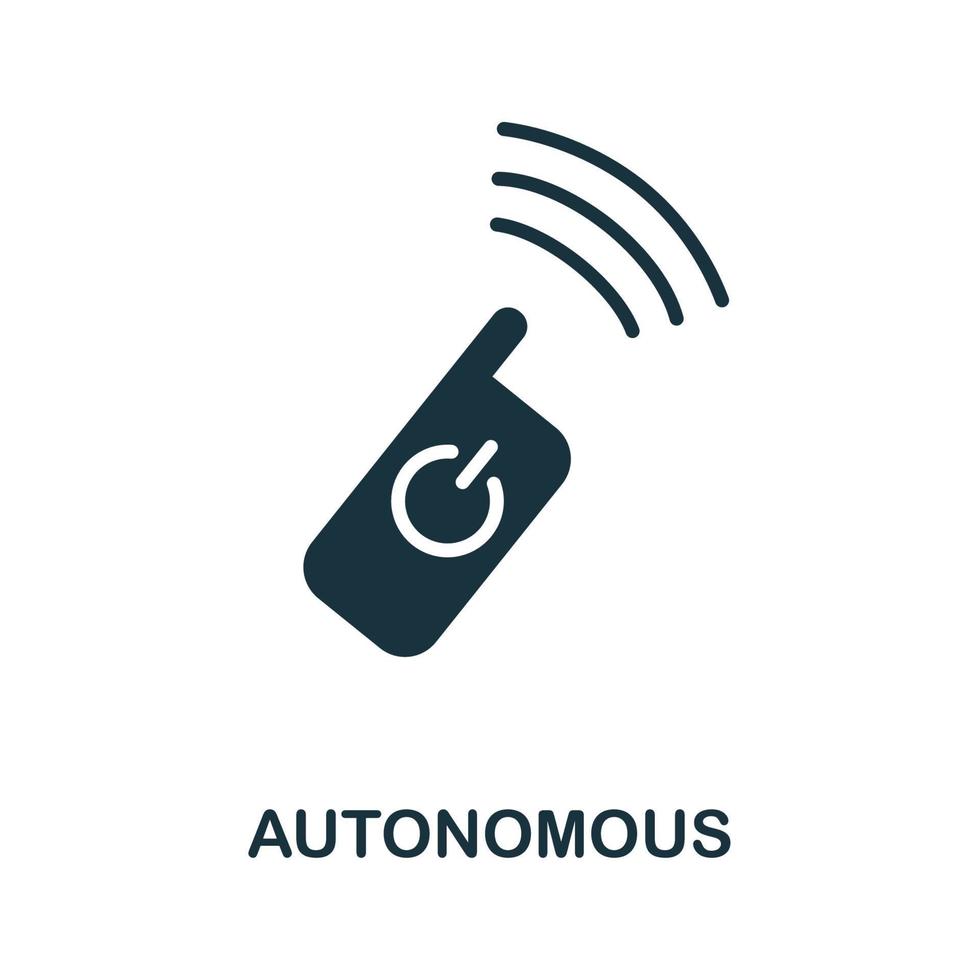 AUTONOMOUS