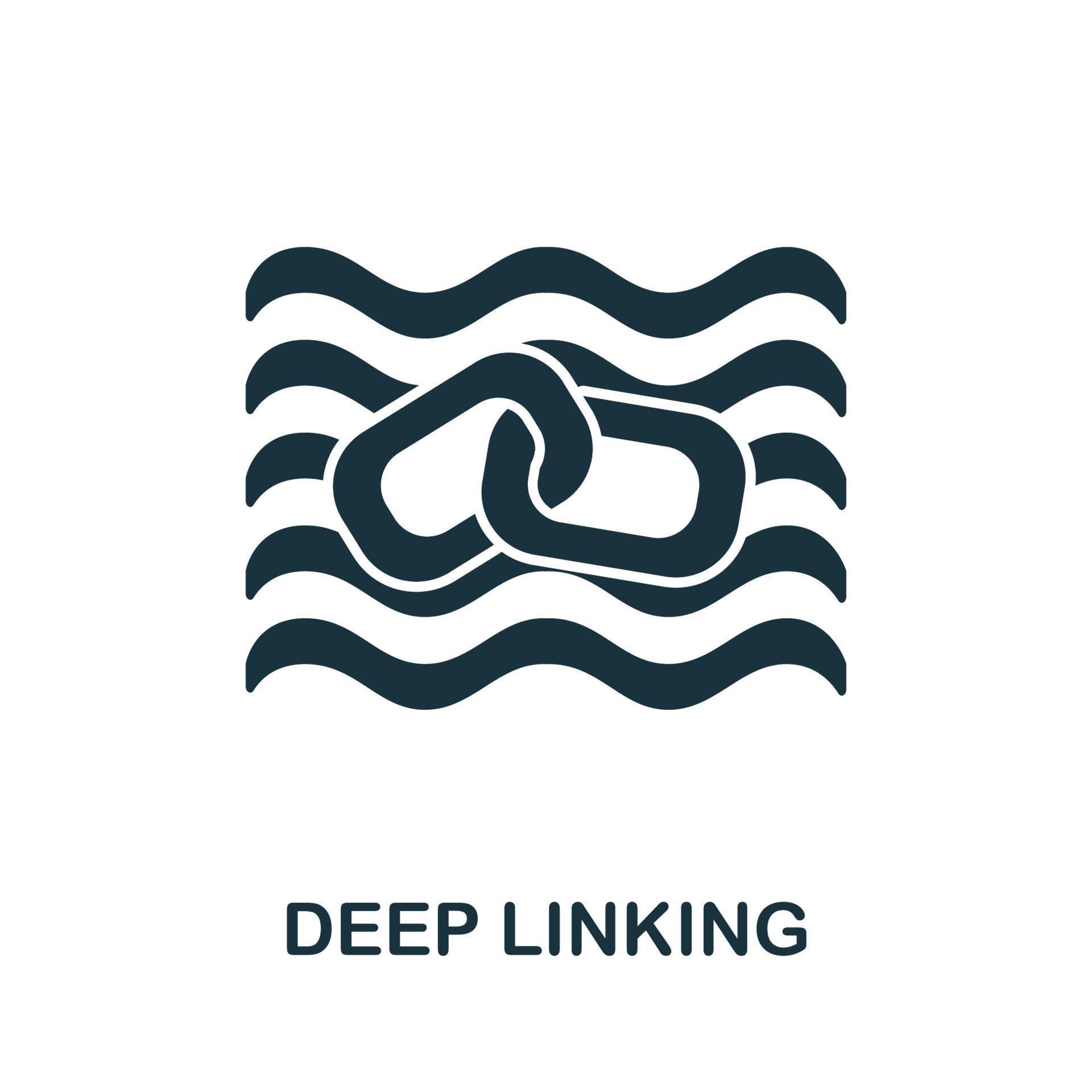 DEEP LINKING